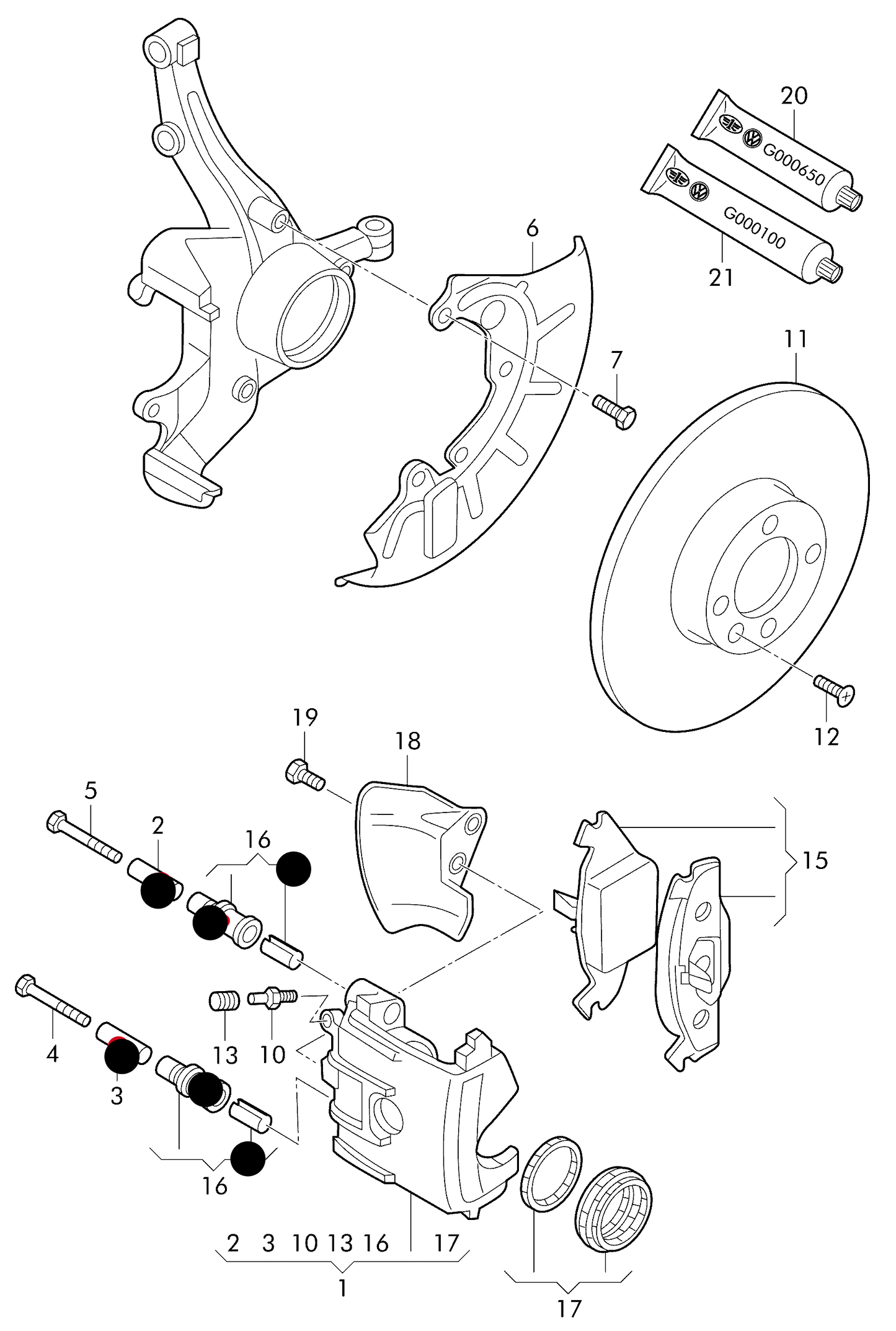 20
G000650
G000100
21
6
7
11
12
19
18
5
2
16
15
4
3
13
10
16
2 3 10 13 16 17
1
17