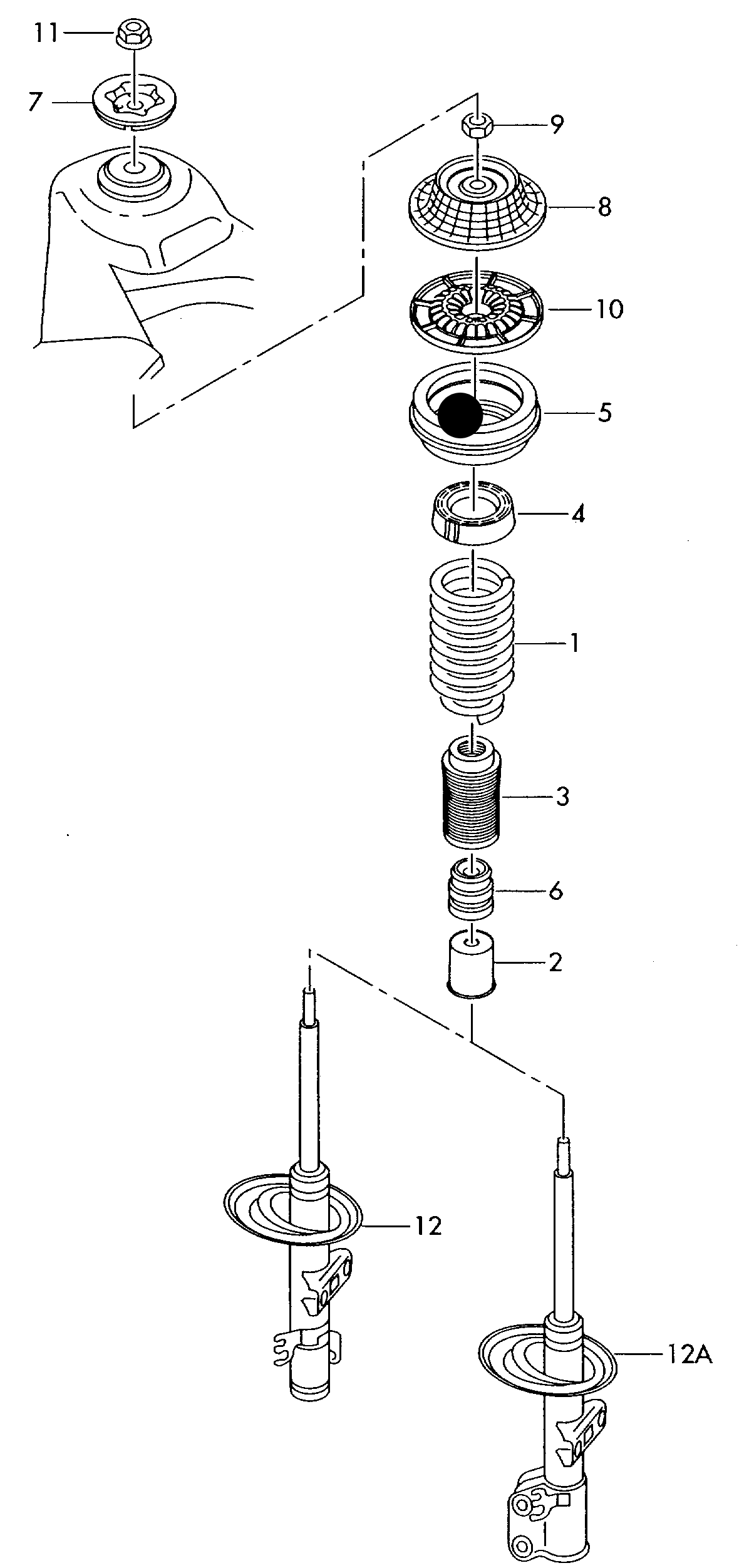 11
7
9
8
10
5
4
1
3
6
2
12
12A