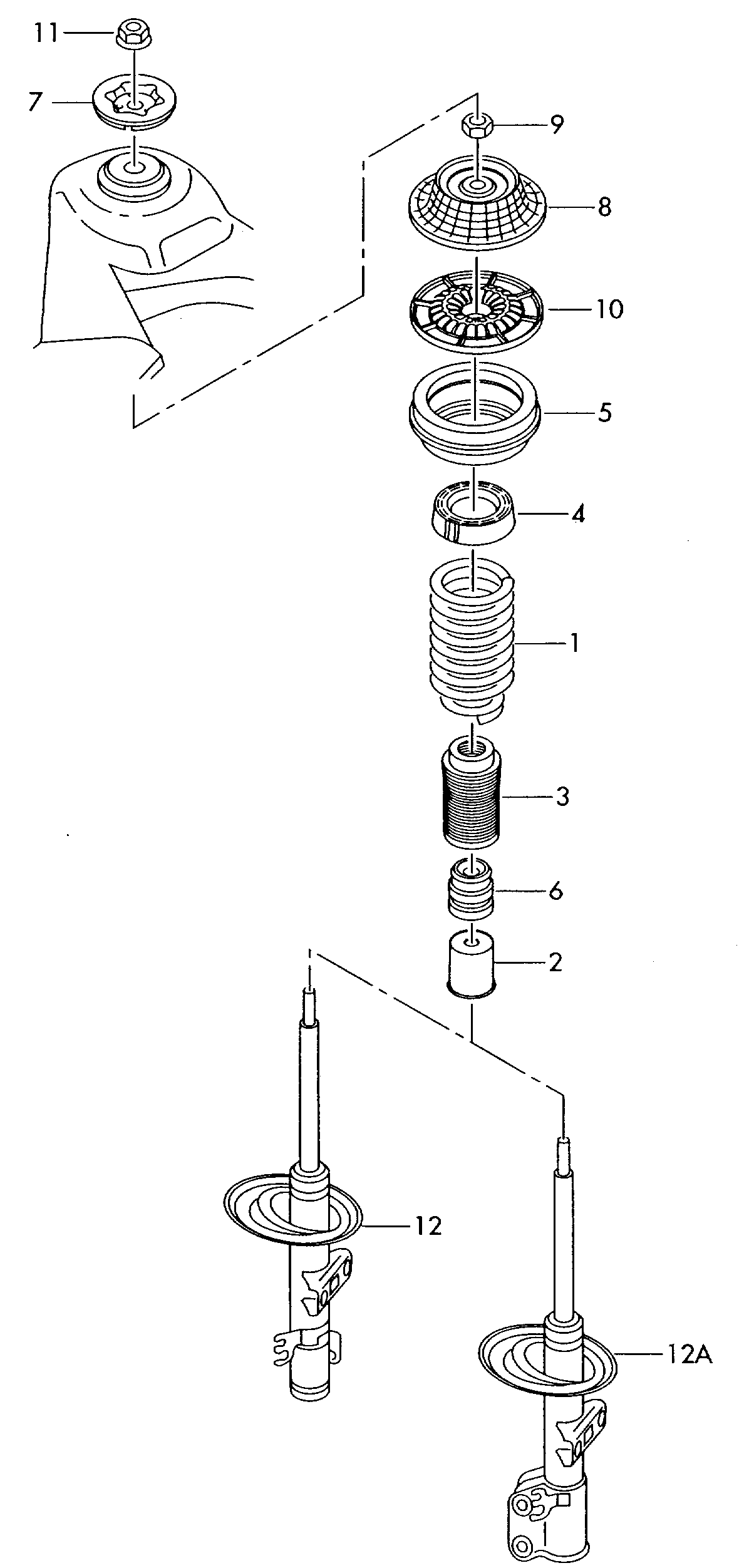 11
7
9
8
10
5
4
1
3
6
2
12
12A