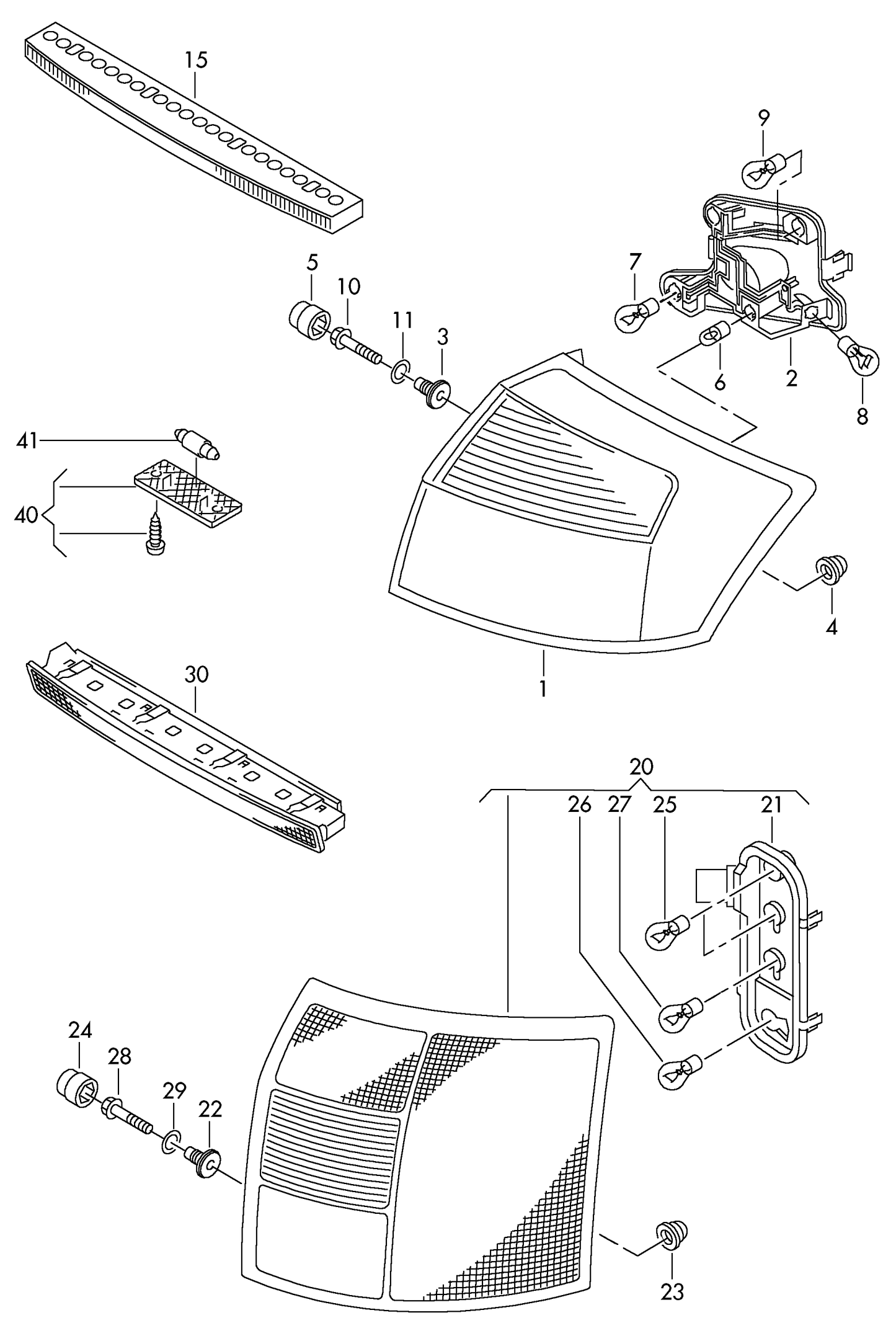 15
9
5
10
11
3
7
6
2
8
41
40
4
1
30
20
26
27
25
21
24
28
29
22
23