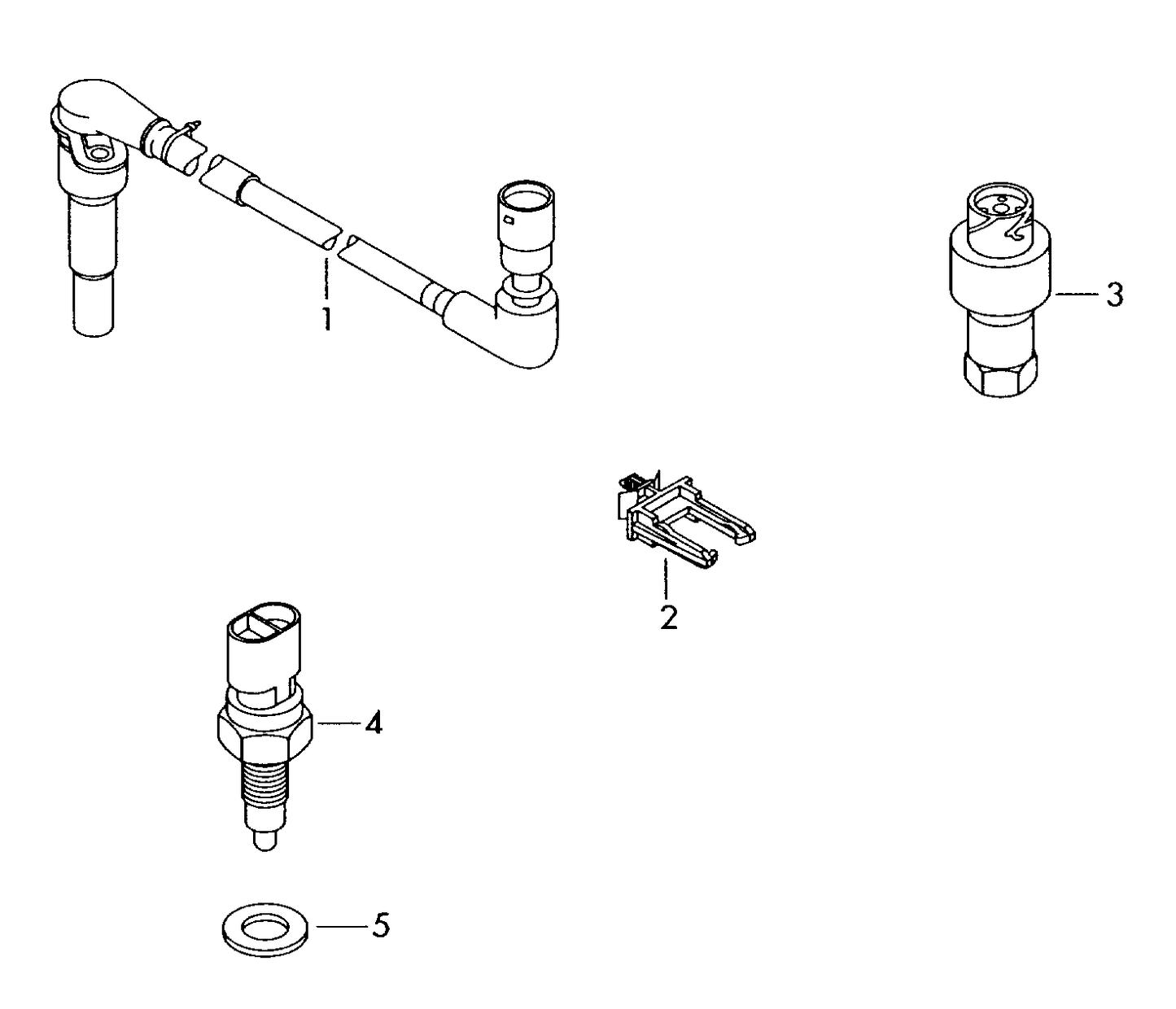 1

3

2

4

5