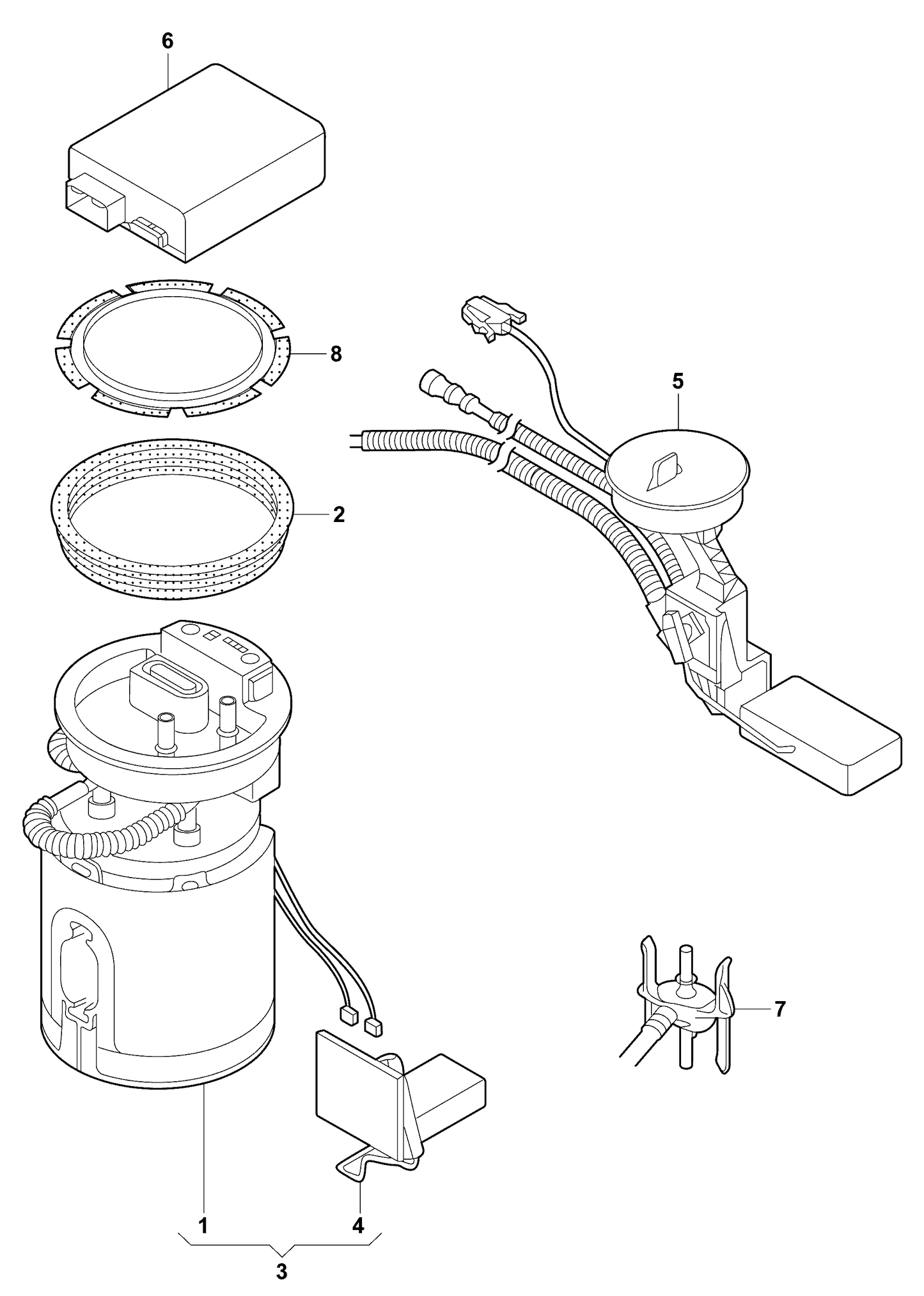 6
8
5
2
7
1
4
3