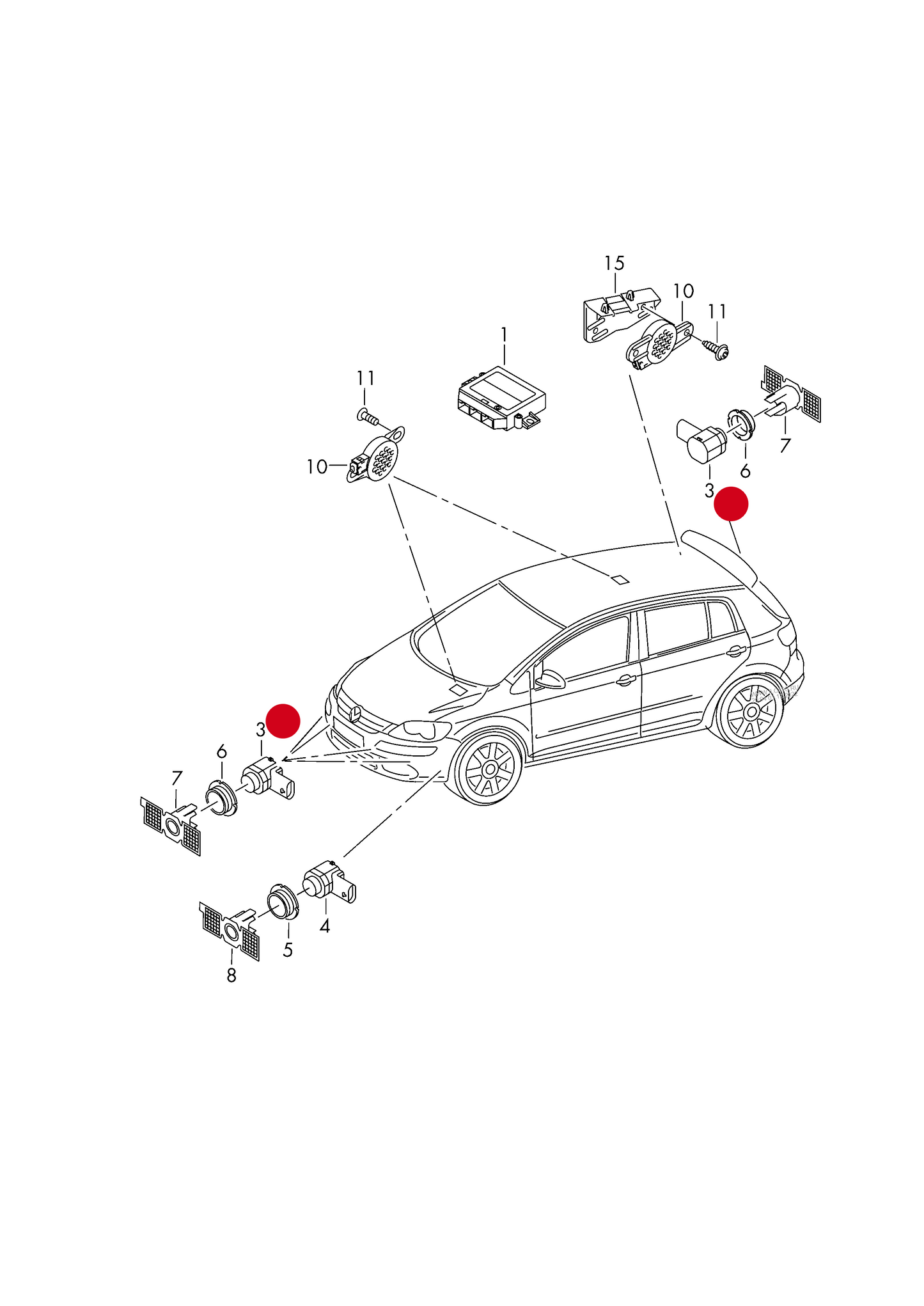 15
10
11
1
11
10
7
6
3
3
6
7
4
5
8