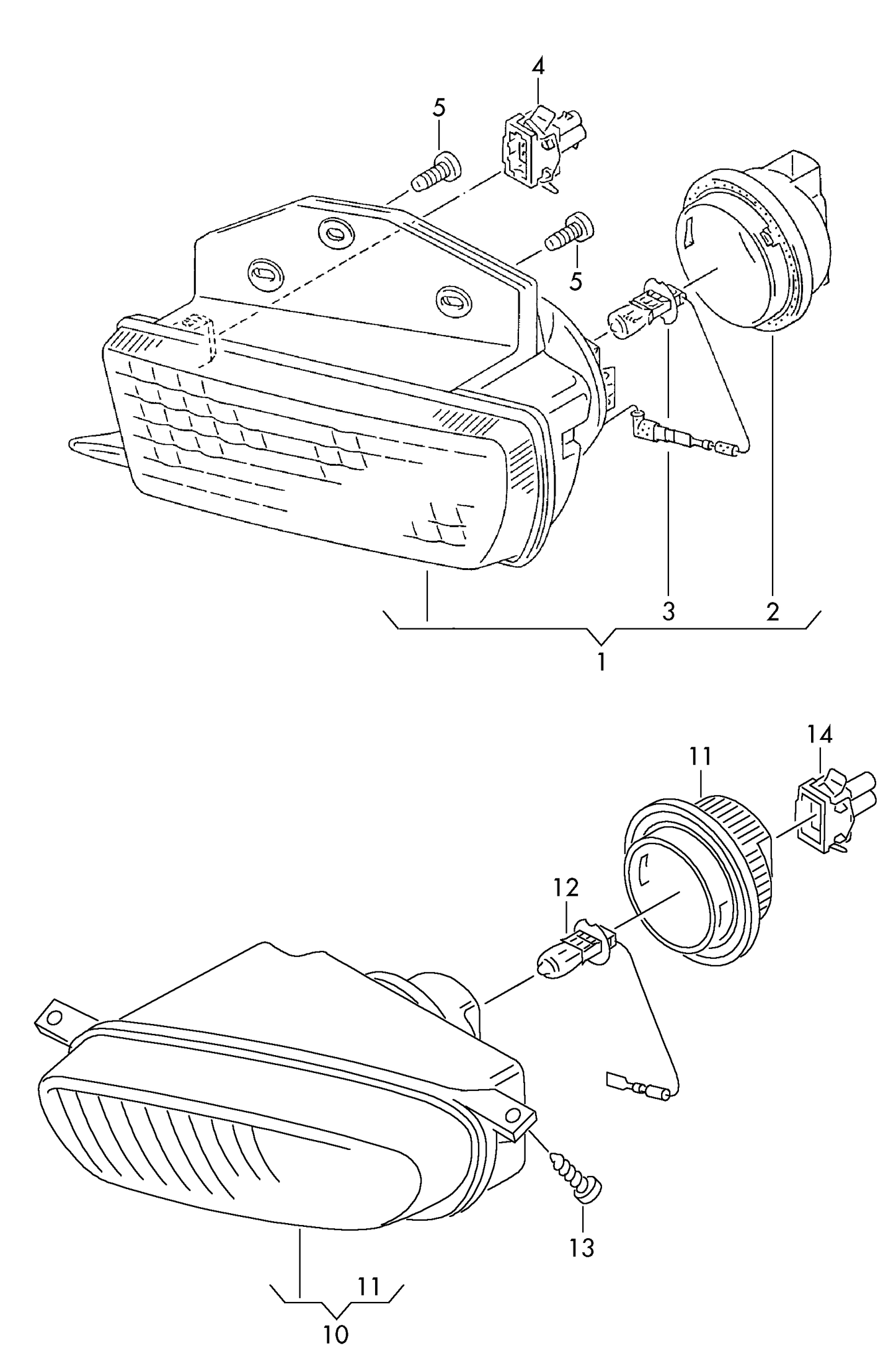 4
5
5
3
2
1
14
11
12
13
11
10