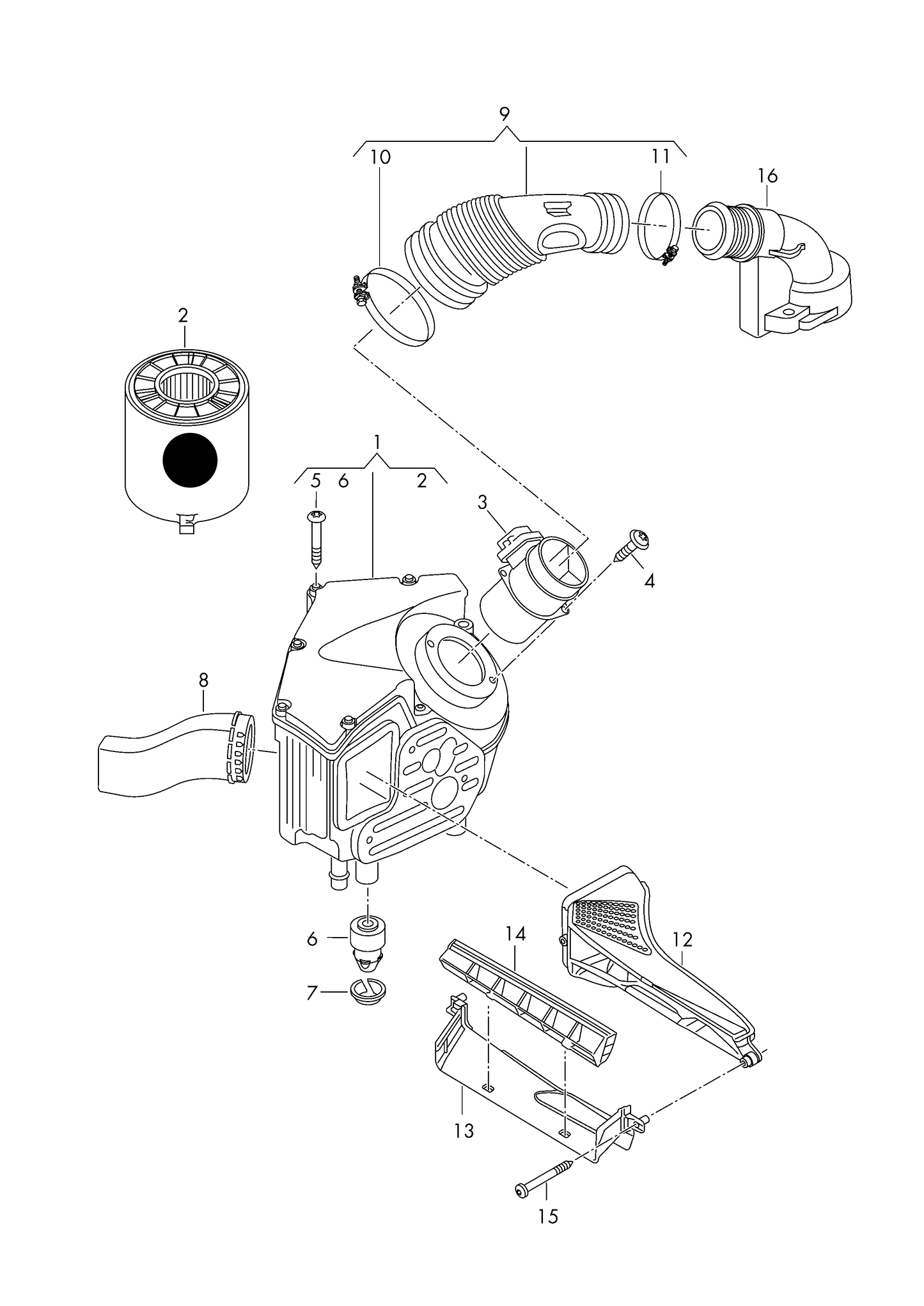 9
10
11
16
2
1
5 6 2
3
4
8
6
7
14
12
13
15