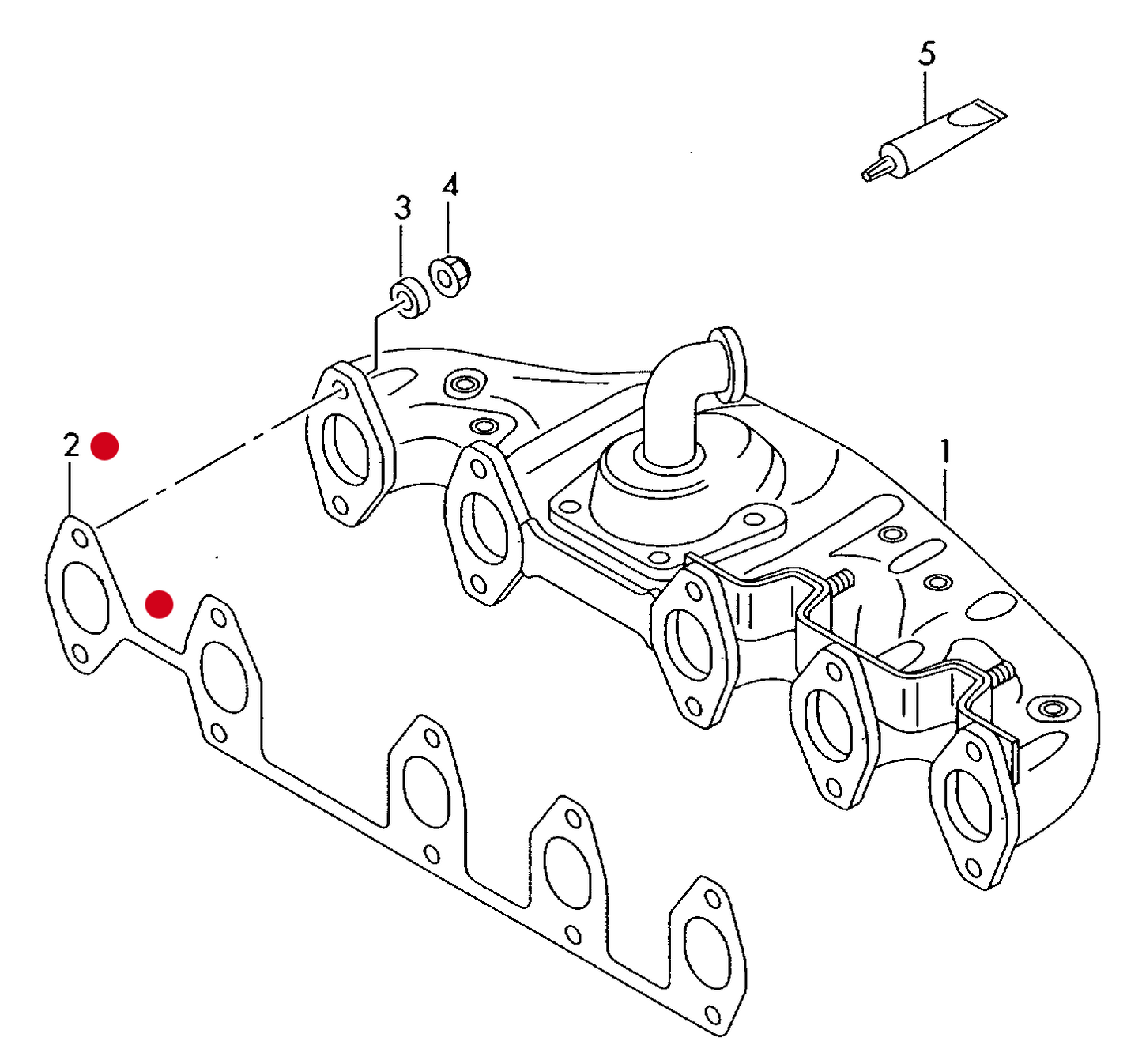 5
4
3
2
1