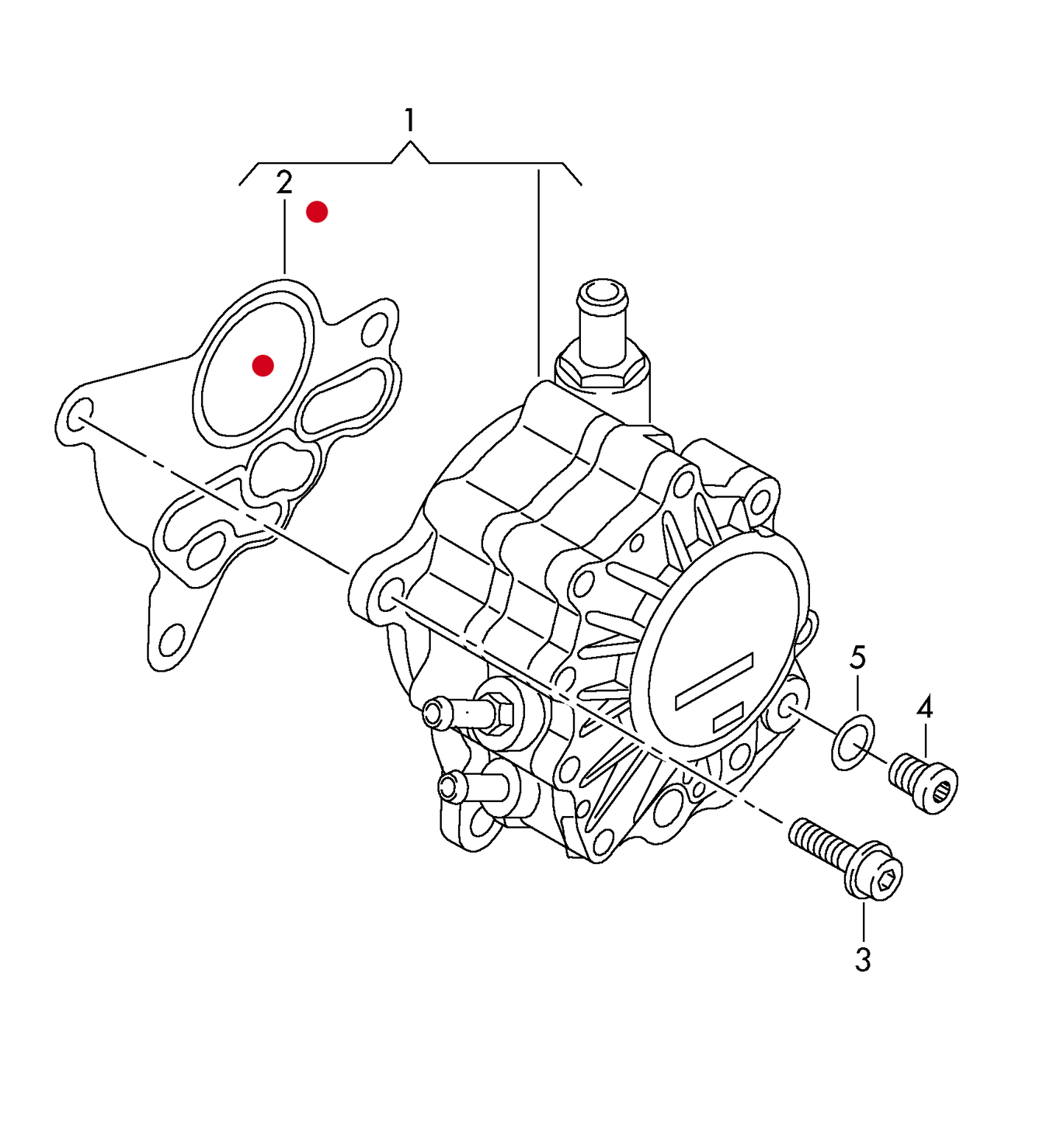 1
2
5
4
3