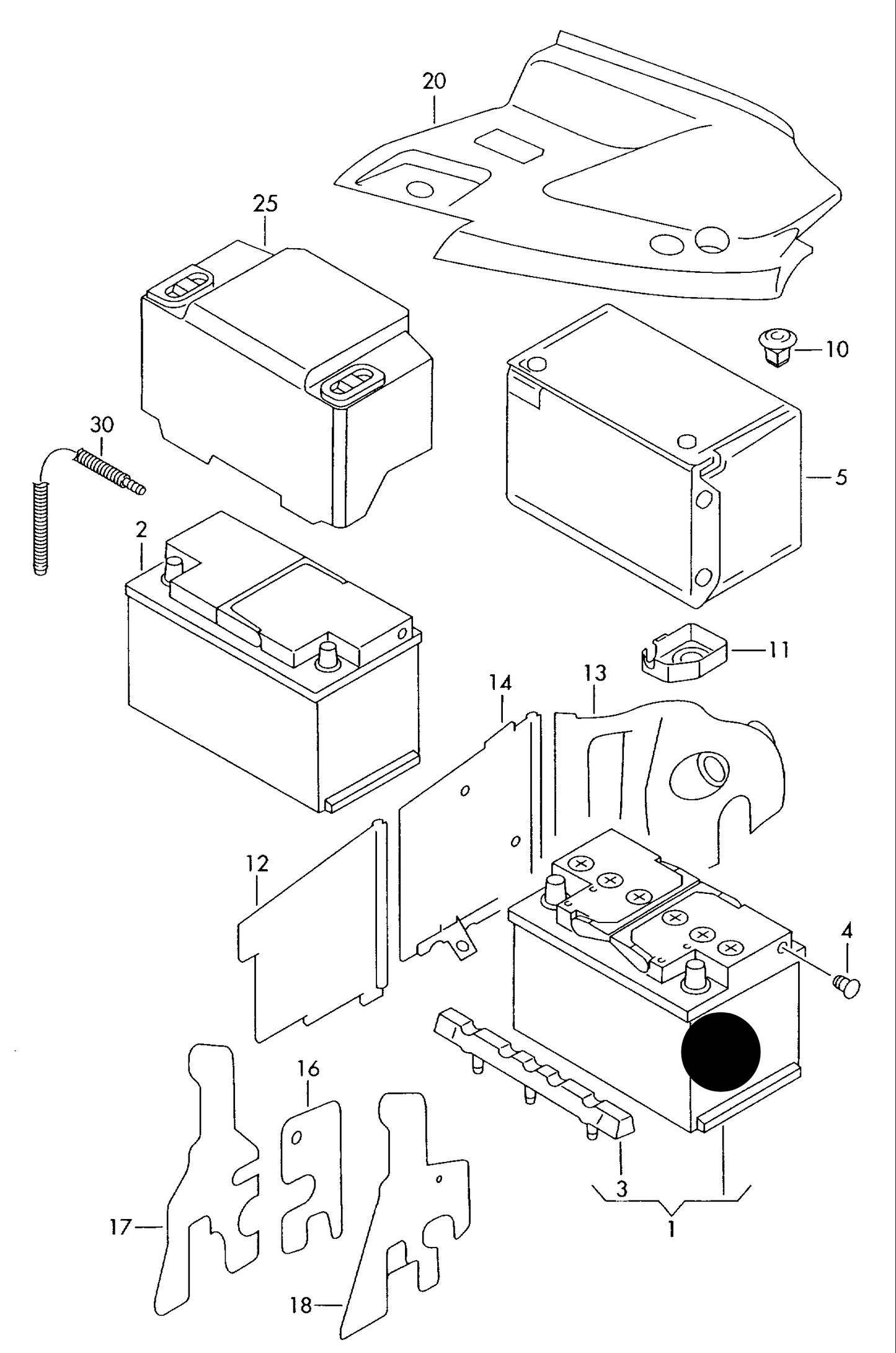 20

25

10

30

5

2

11

14

13

12

4

16

3

1

17

18