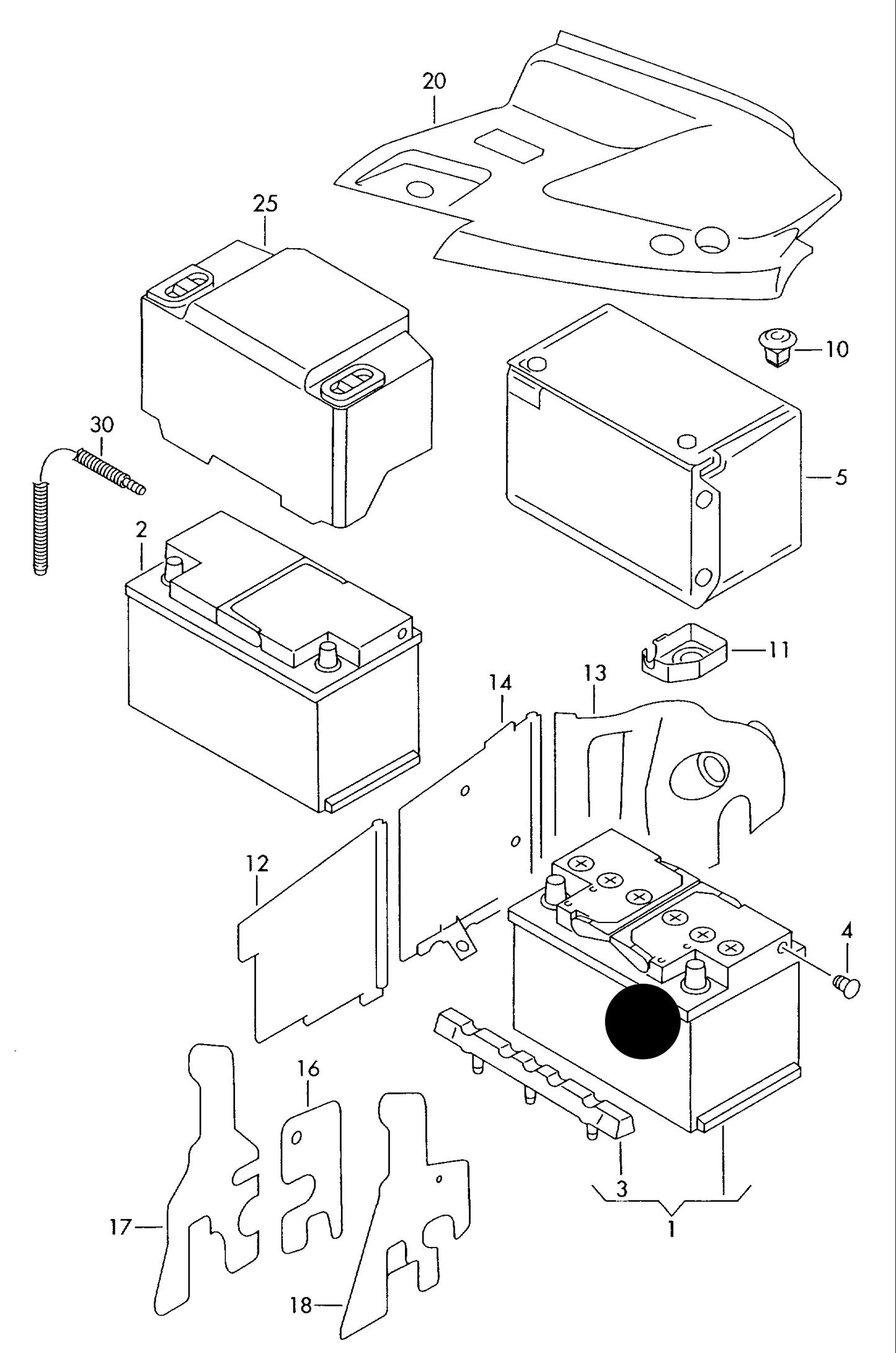 20
25
10
30
5
2
11
14
13
12
4
16
3
1
17
18