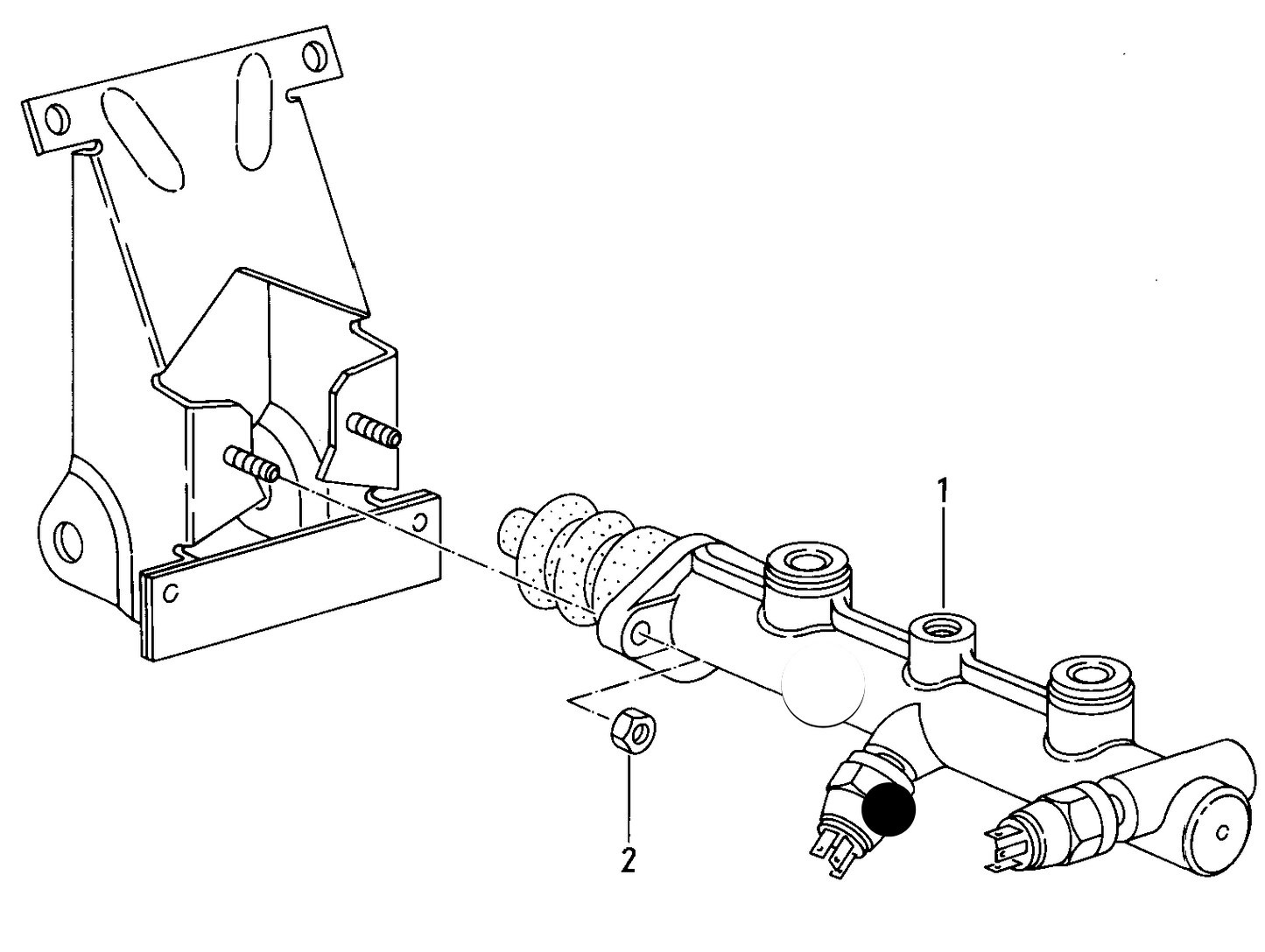 1

2