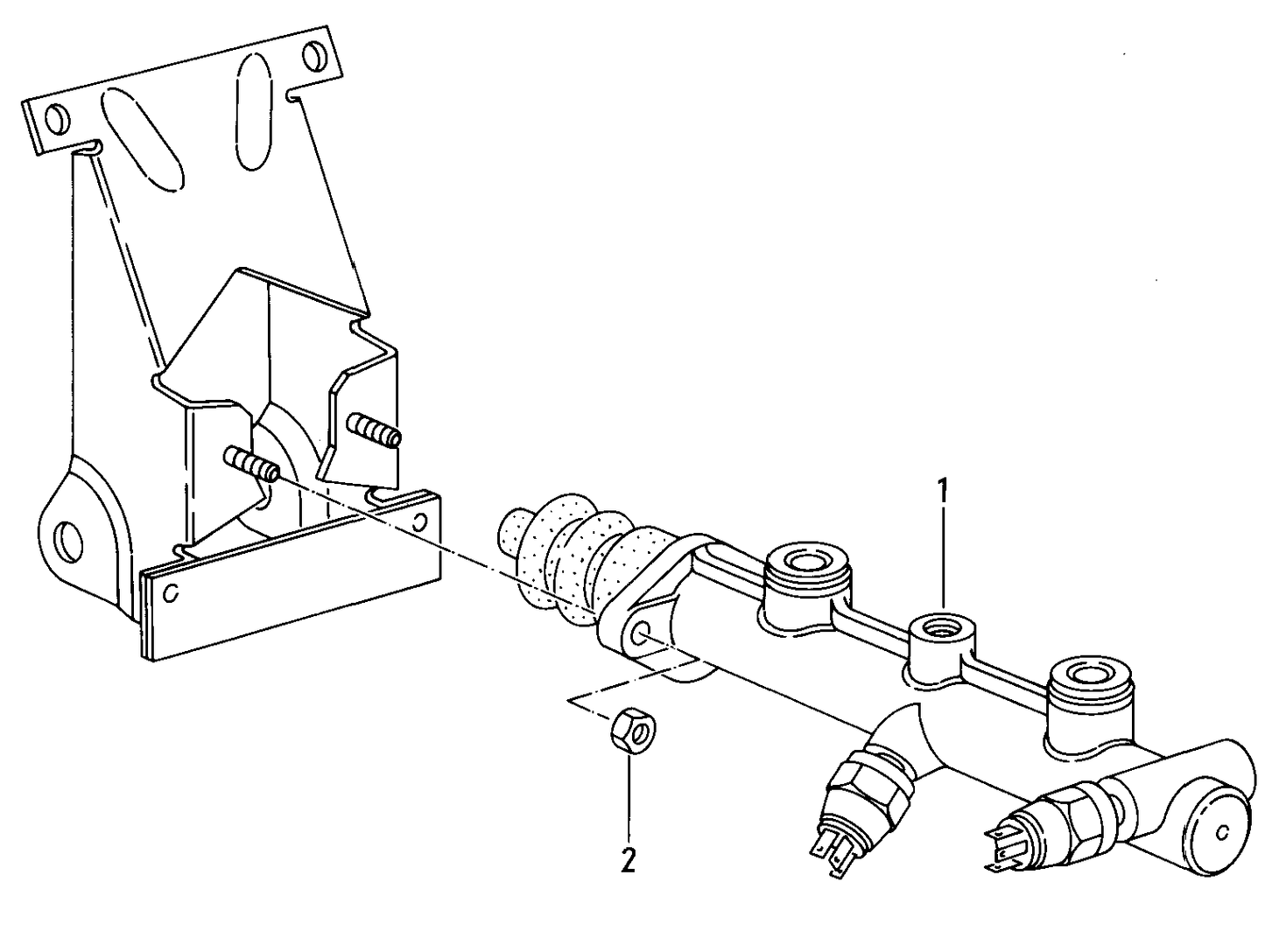 1

2