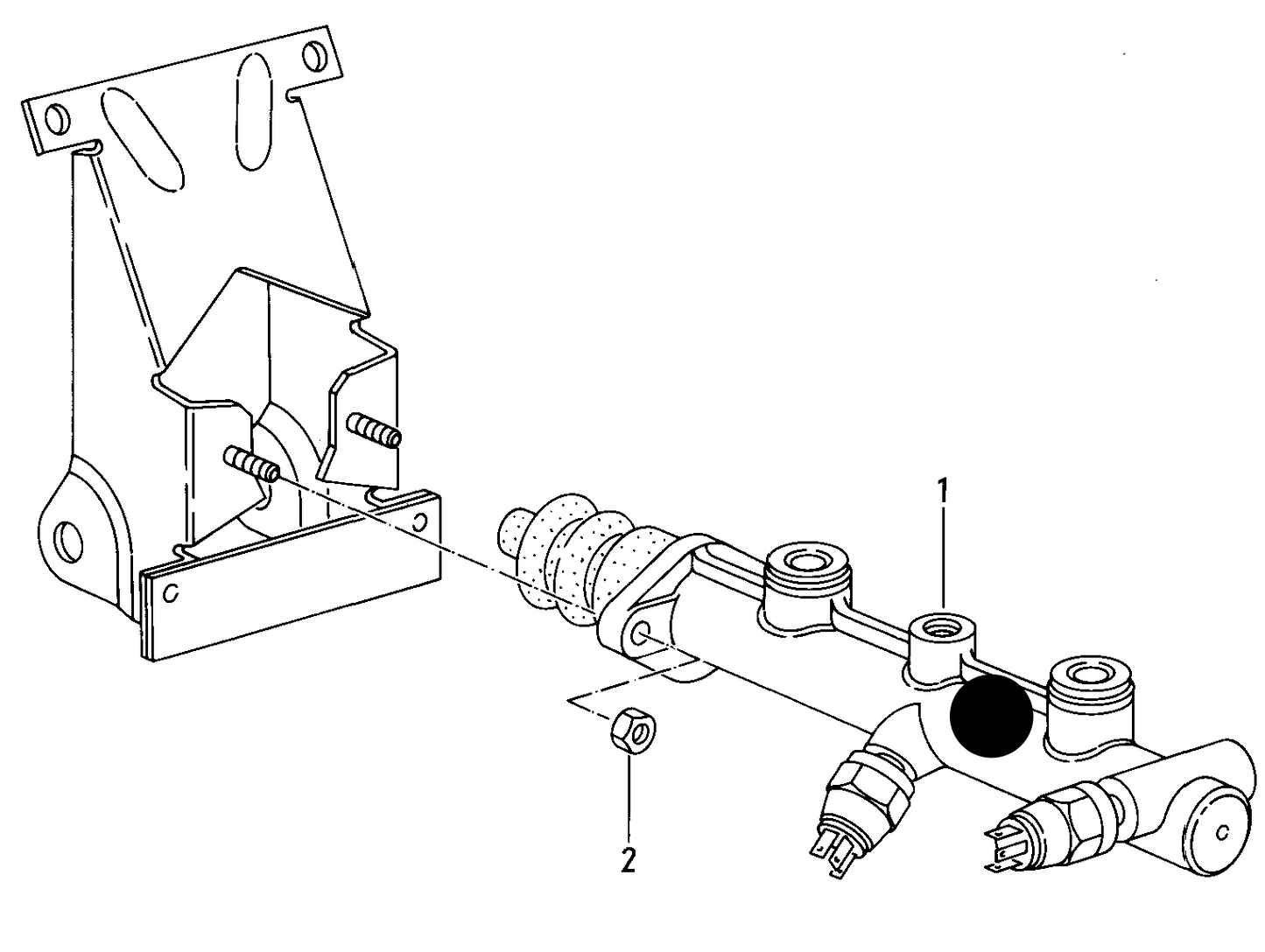 1

2