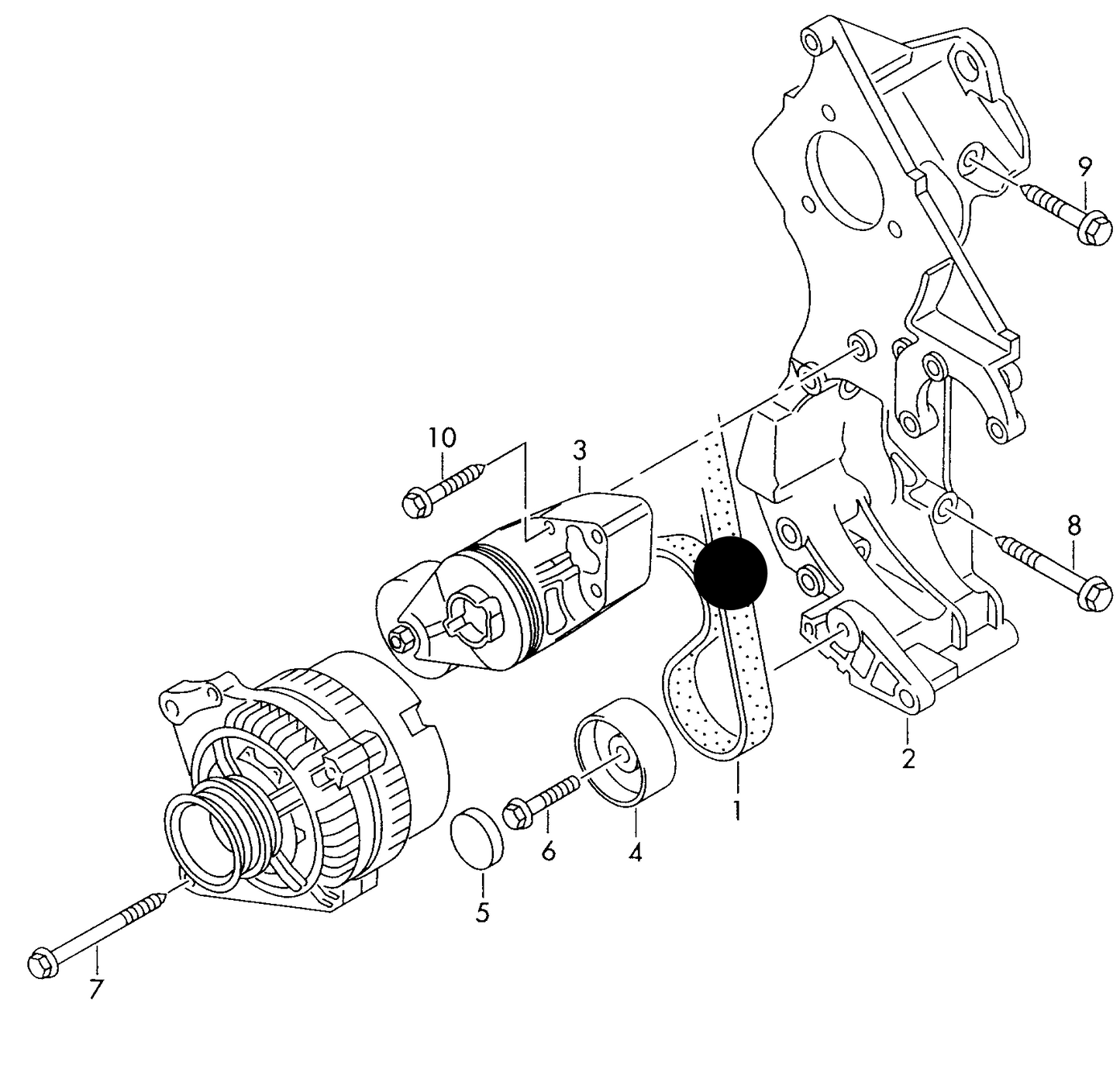 9
10
3
8
2
1
4
6
5
7