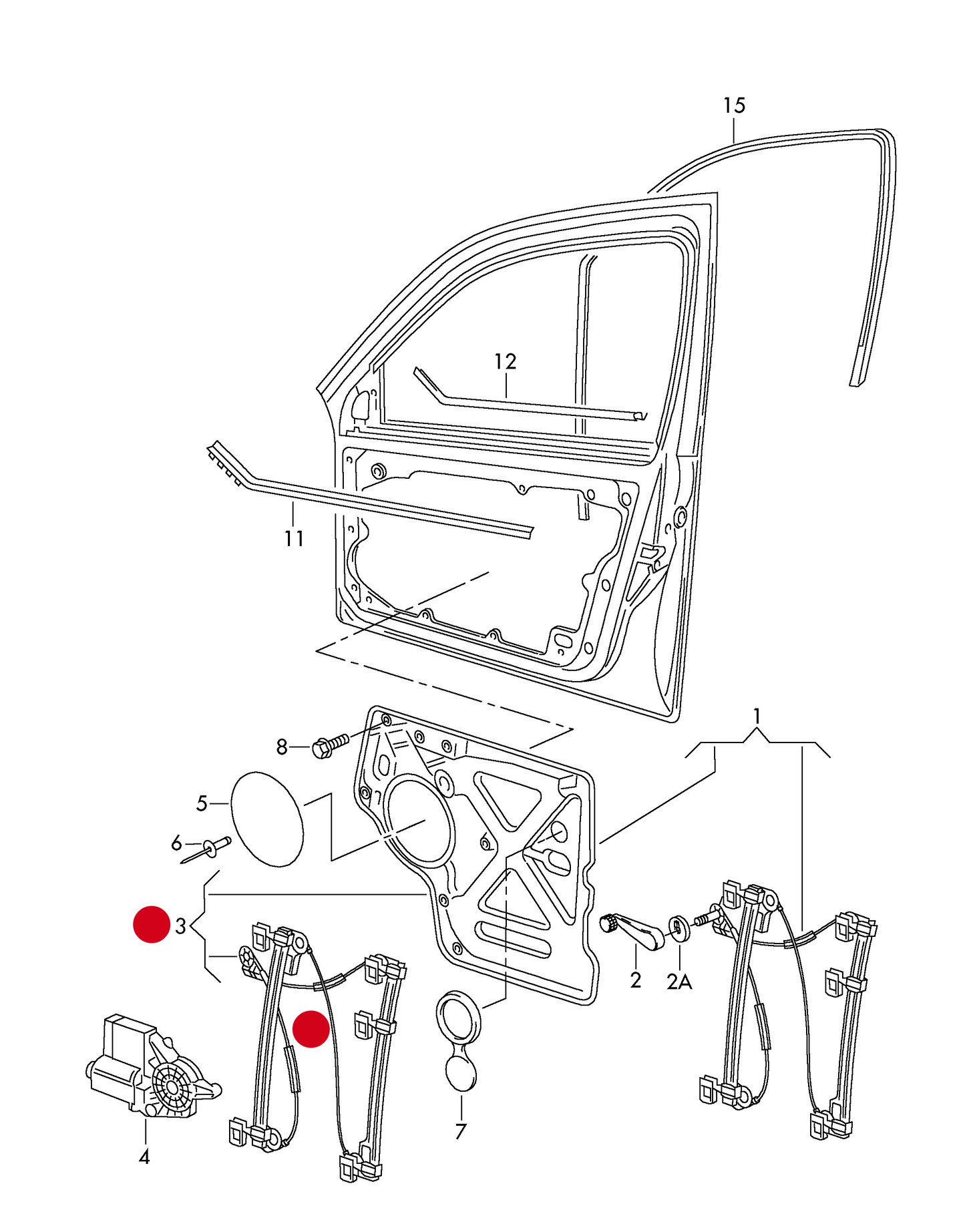 15
12
11
1
8
5
6
3
2
2A
4
7