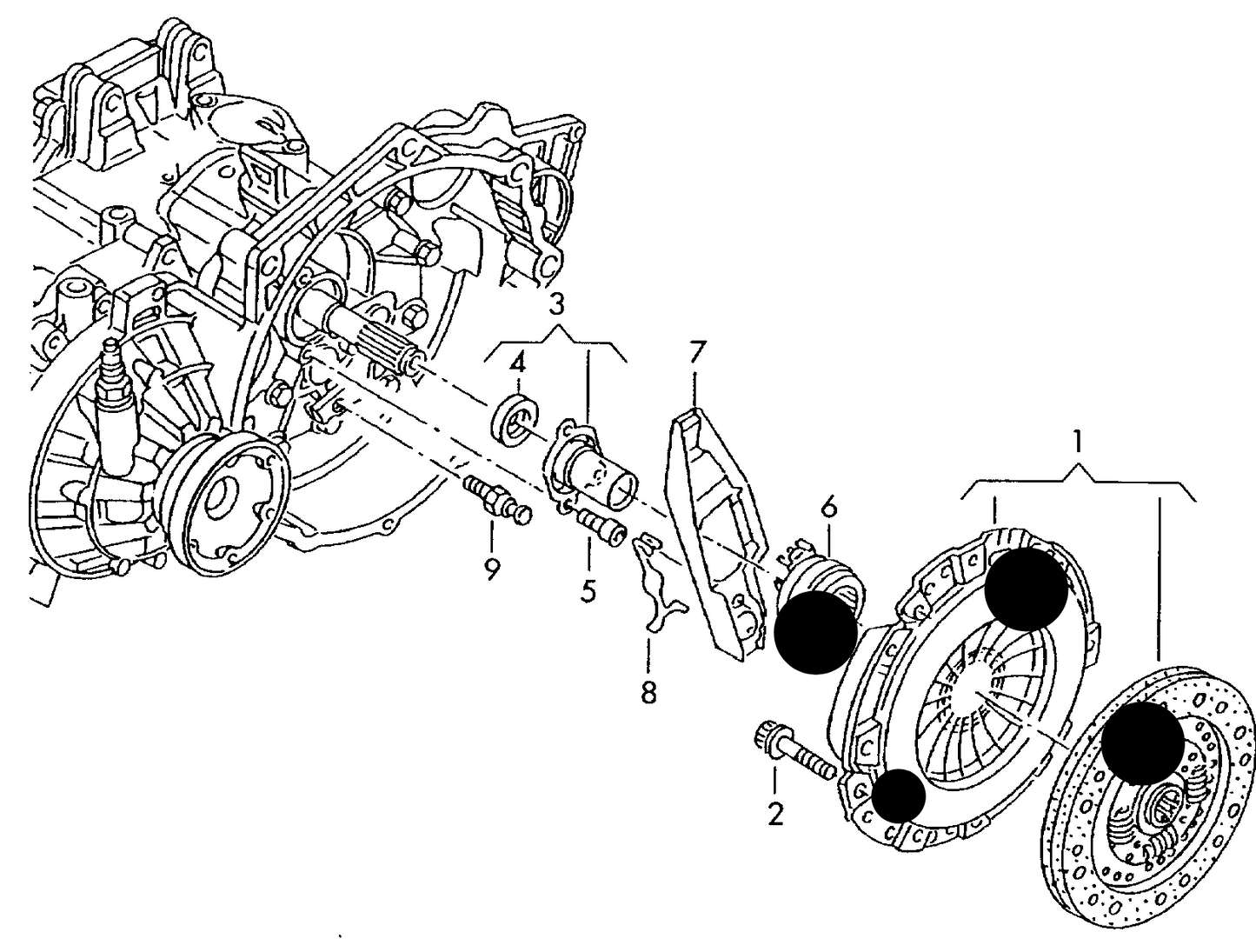 3
4
7
1
6
9
5
8
2