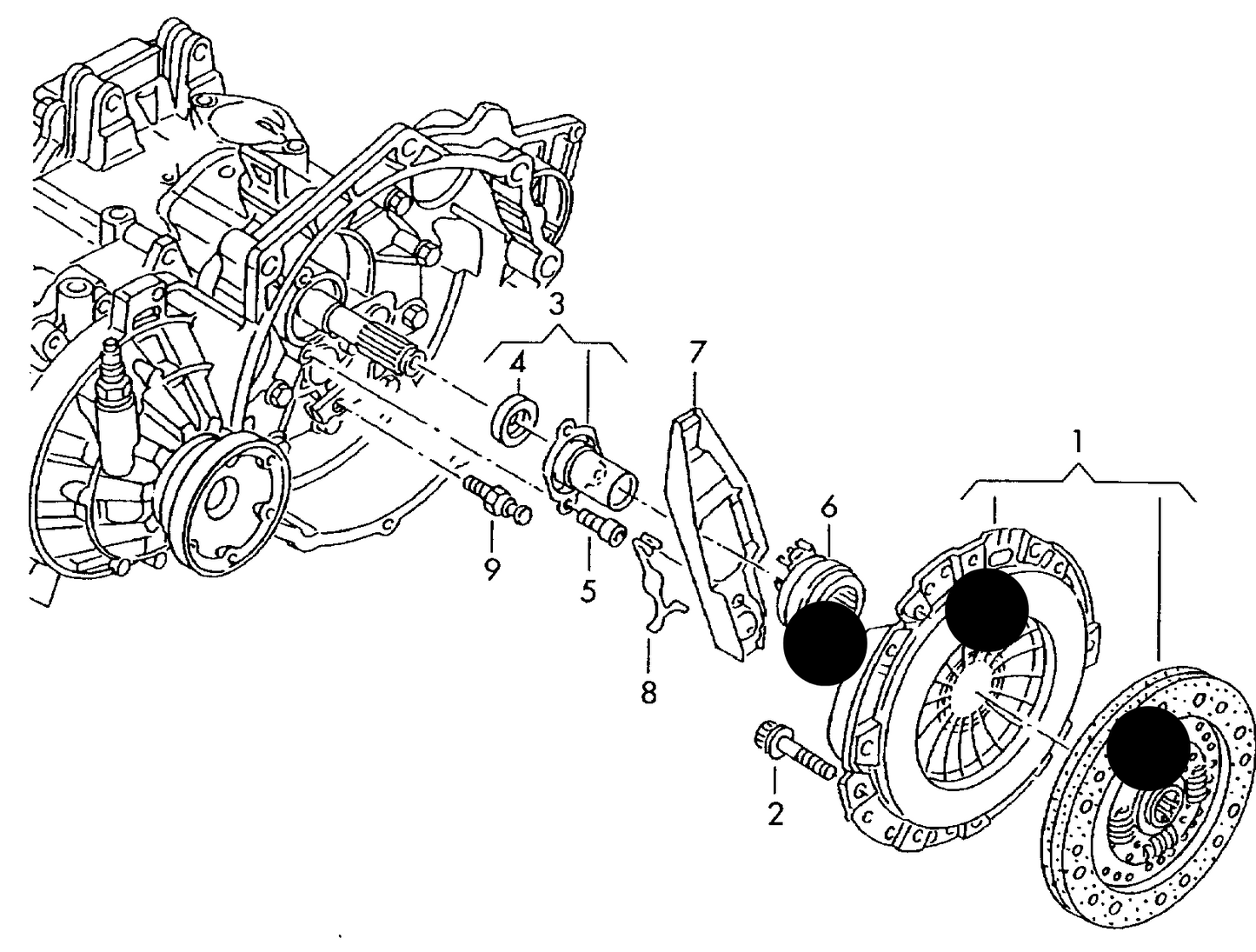 3
4
7
1
6
9
5
8
2