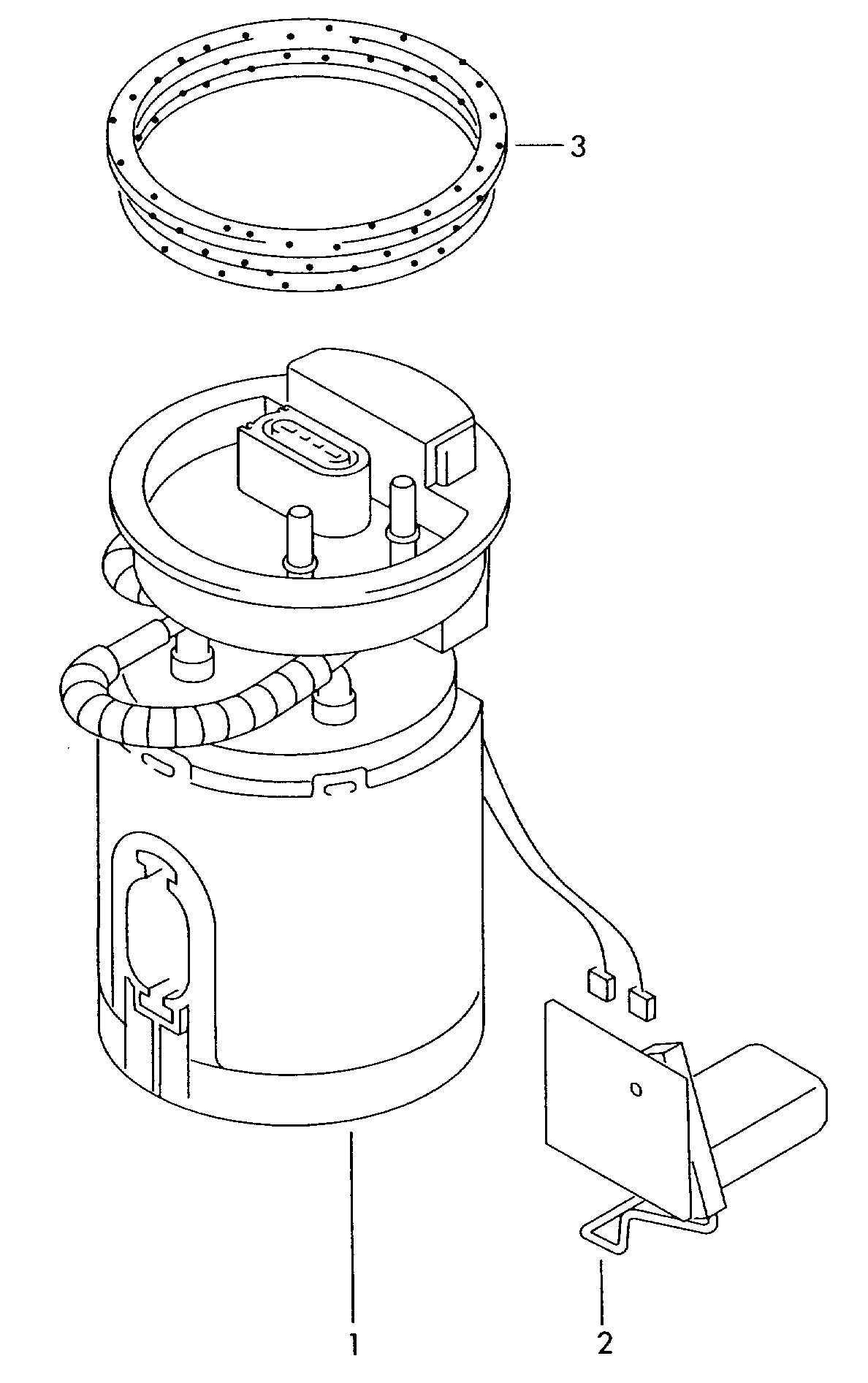 3

1

2