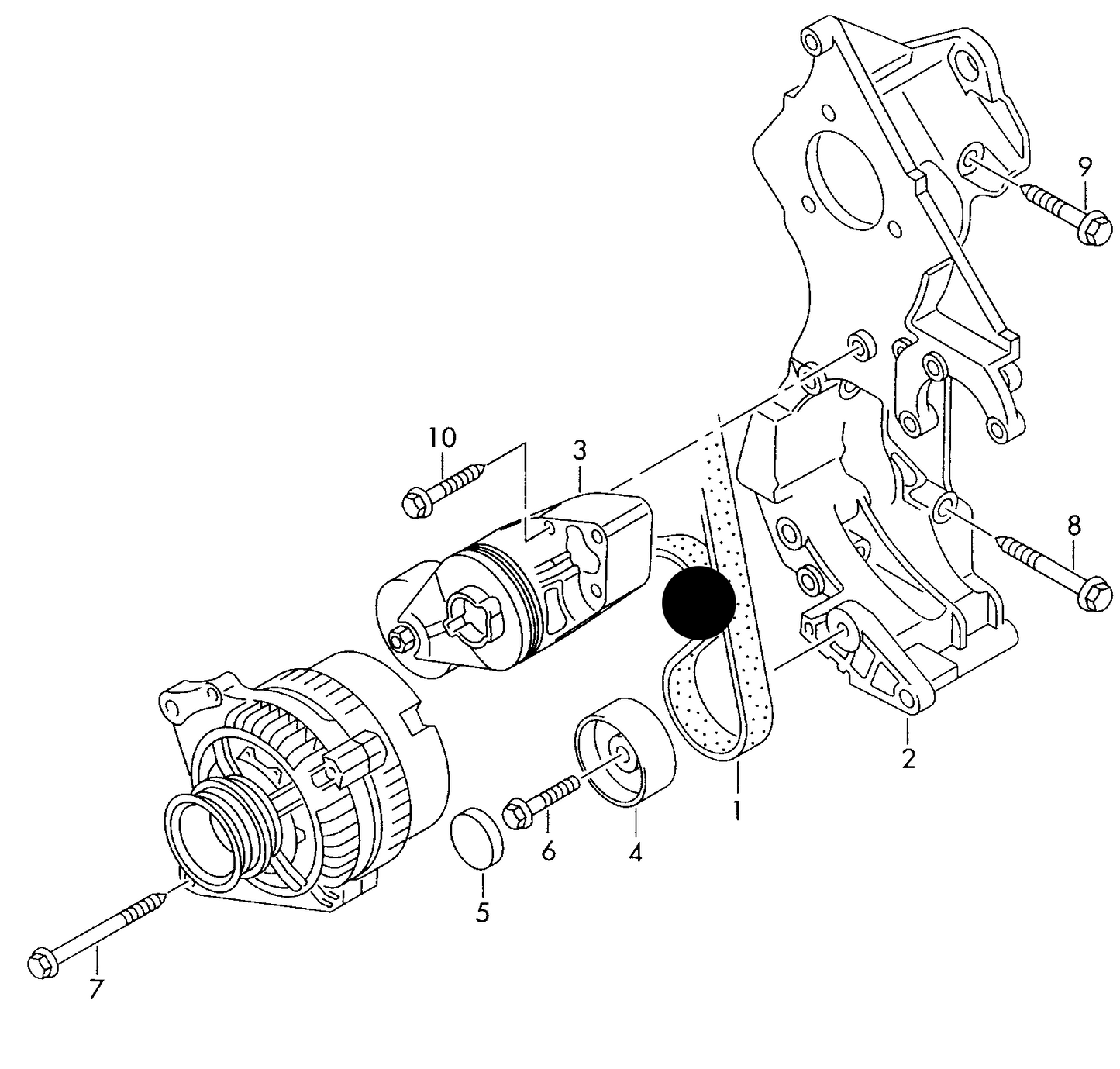 9
10
3
8
2
1
4
6
5
7