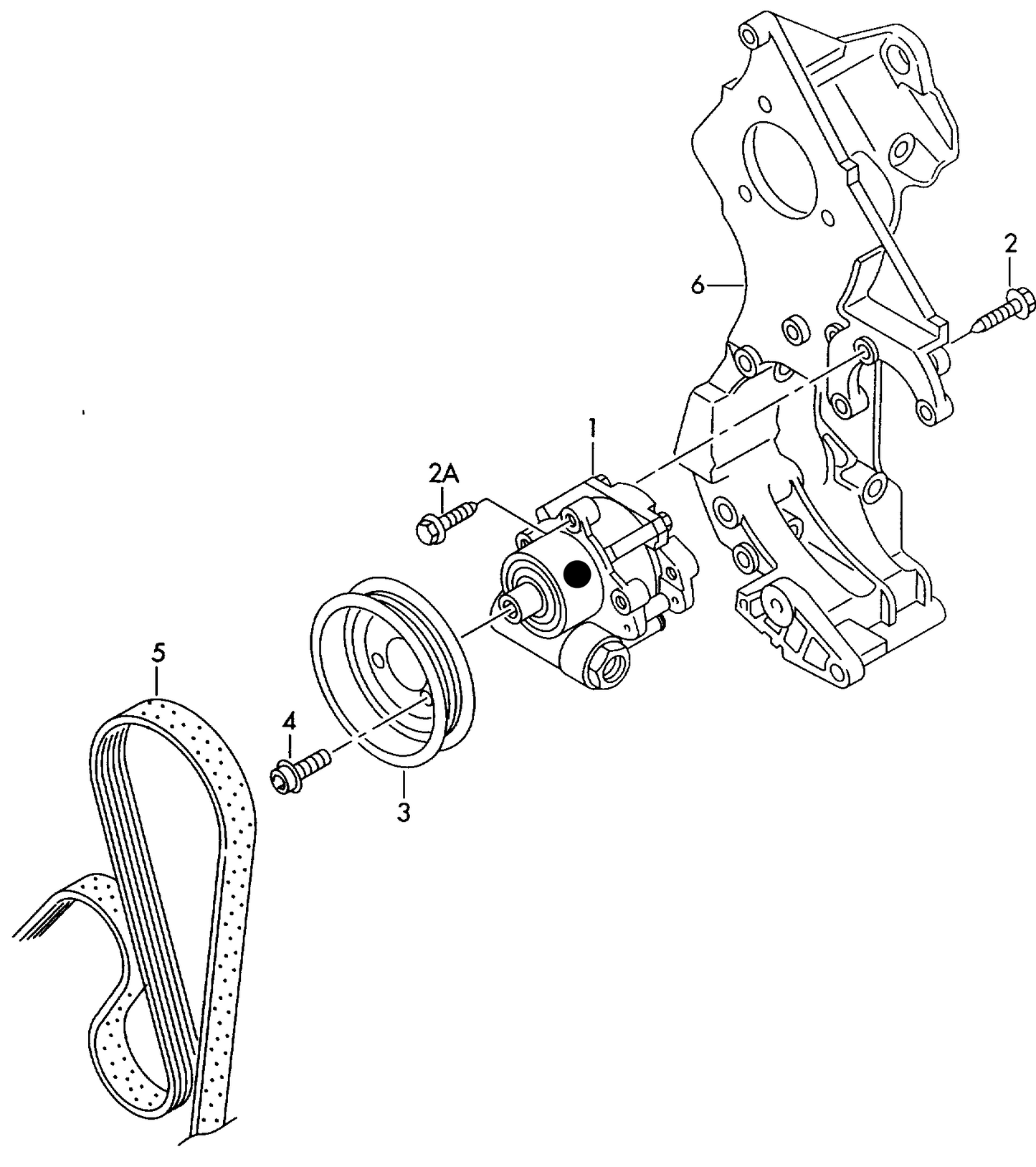 2
6
1
2A
5
4
3