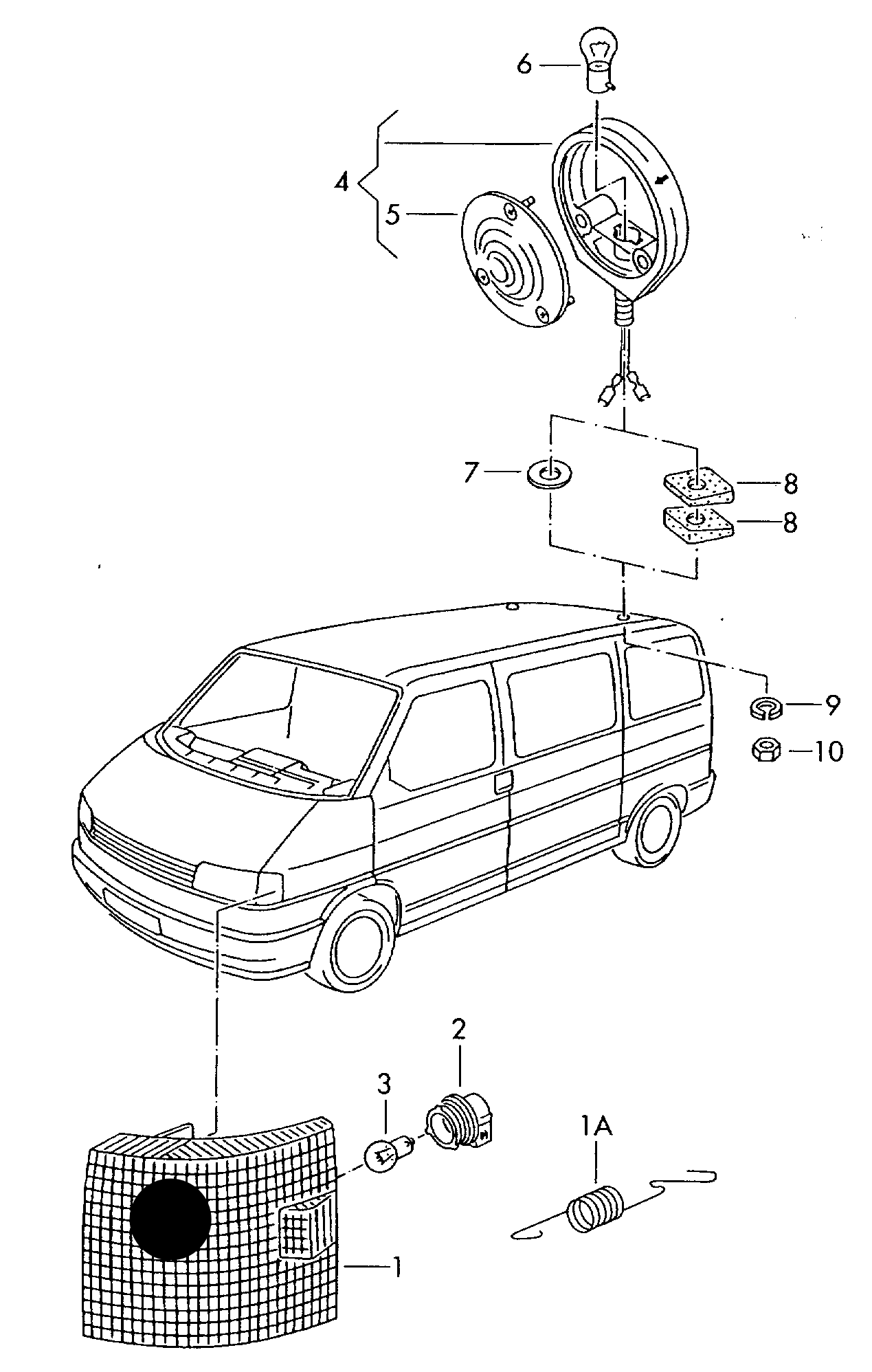 6
4
5
7
8
8
9
10
2
3
1A
1