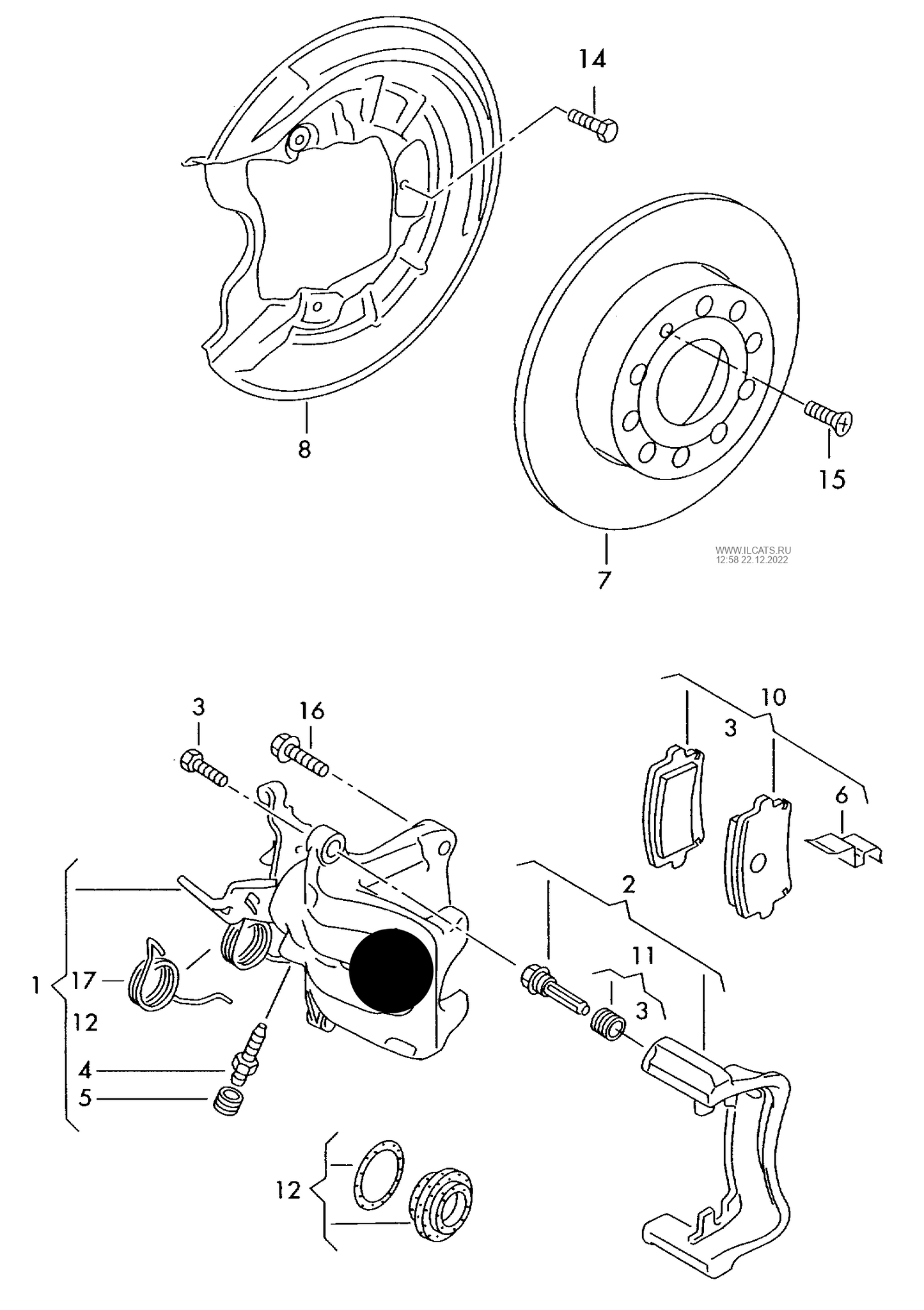 14

8

15

7

WWW.ILCATS.RU
12:58 22.12.2022

3
16
10
3
6
2
11
3
1
17
12
4
5
12