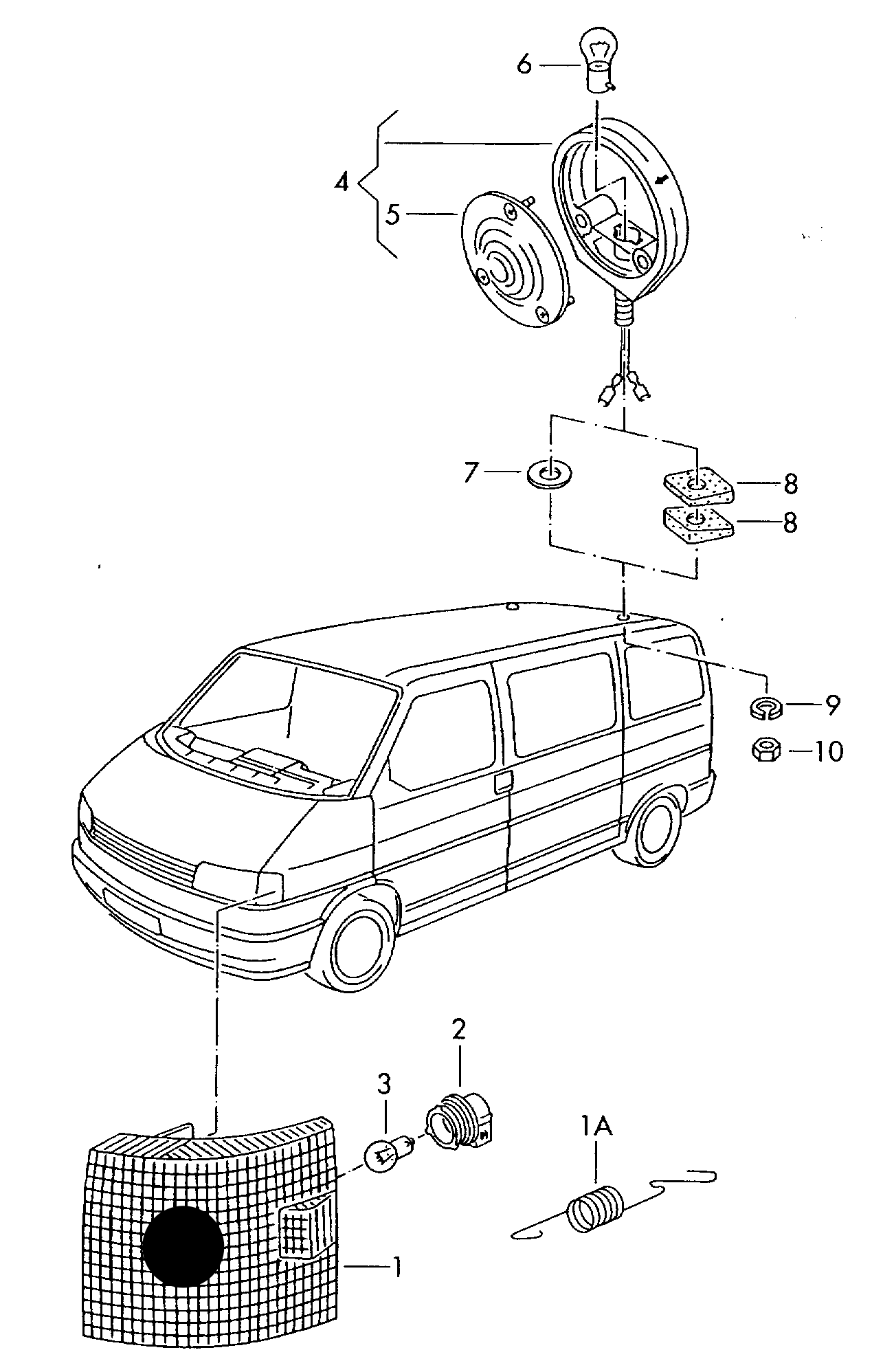 6

4

5

7

8

8

9

10

2

3

1A

1