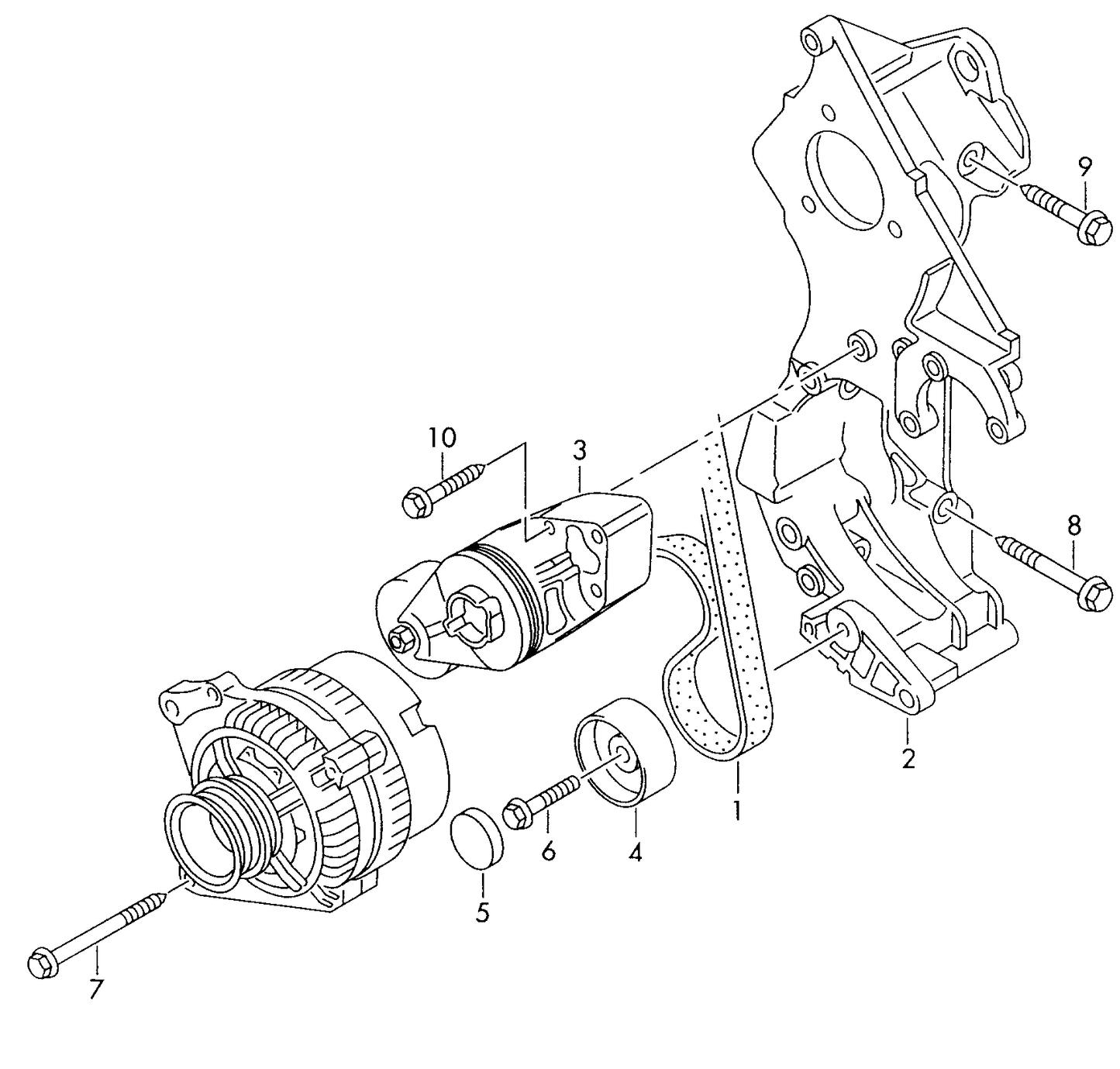 9
10
3
8
2
1
4
6
5
7