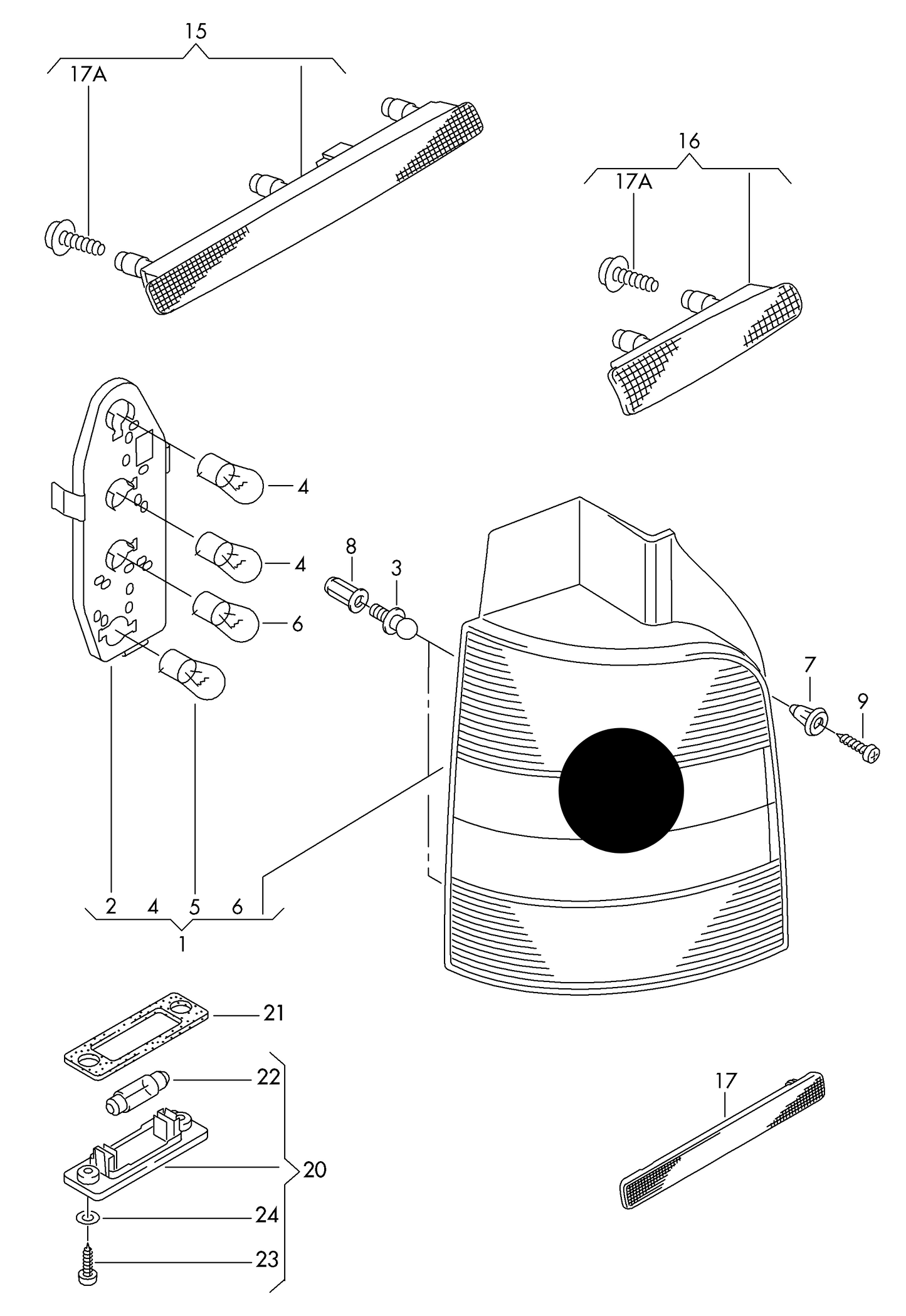 15
17A
16
17A
4
4
8
3
6
7
9
2 4 5 6
1
21
22
20
24
23
17