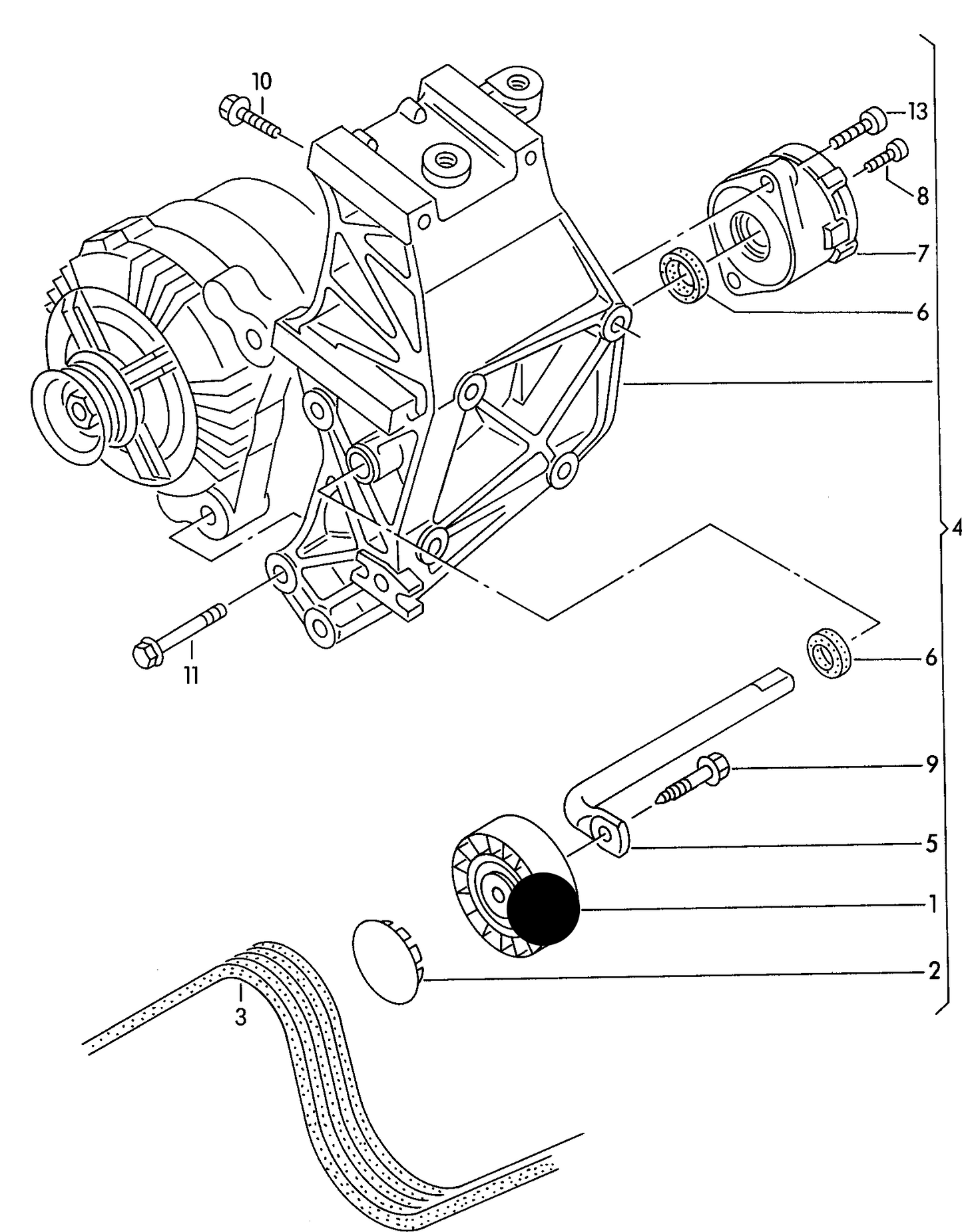 10
13
8
7
6
4
11
6
9
5
1
2
3