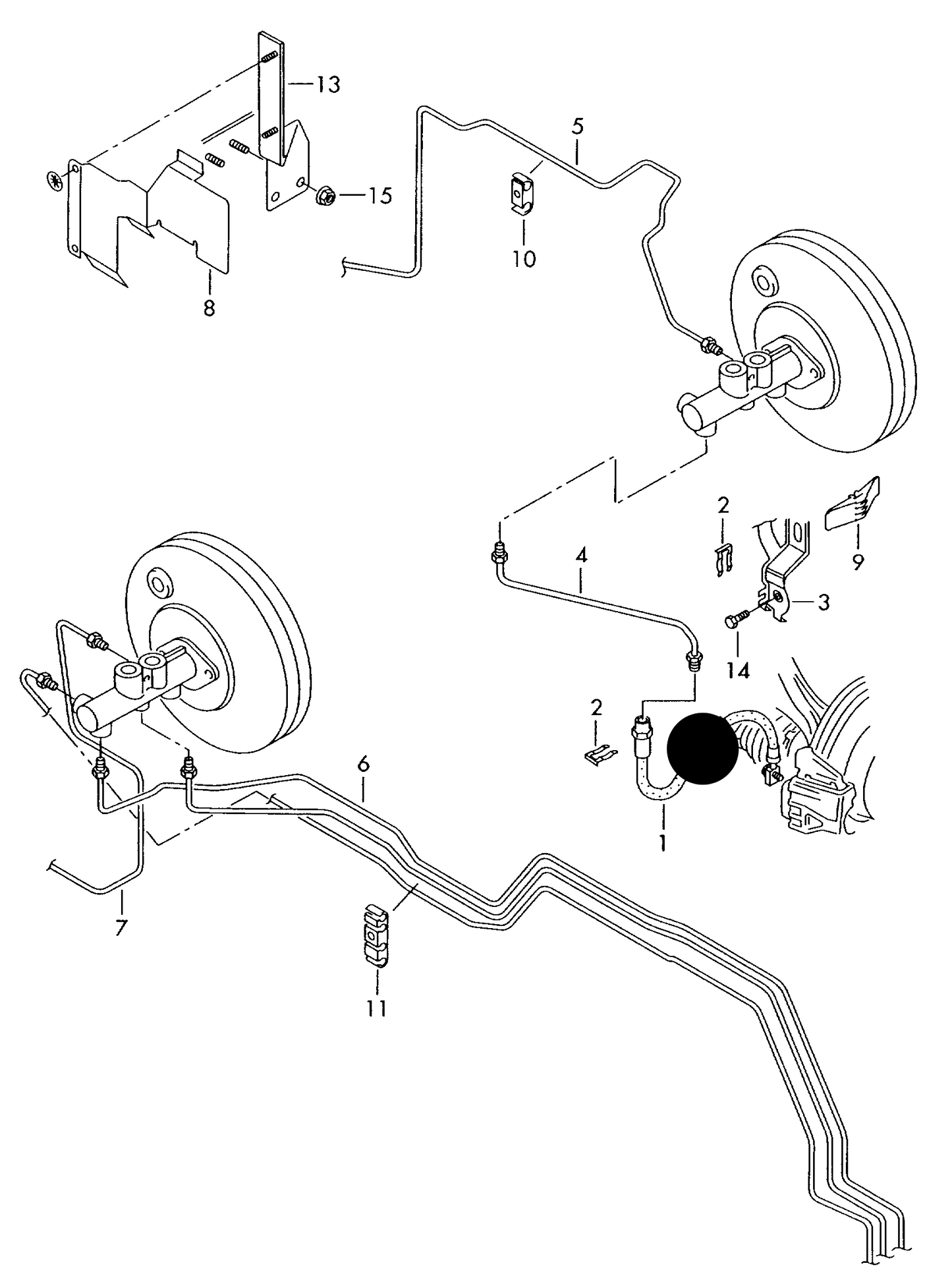 13
5
15
10
8
2
9
4
3
14
2
6
1
7
11