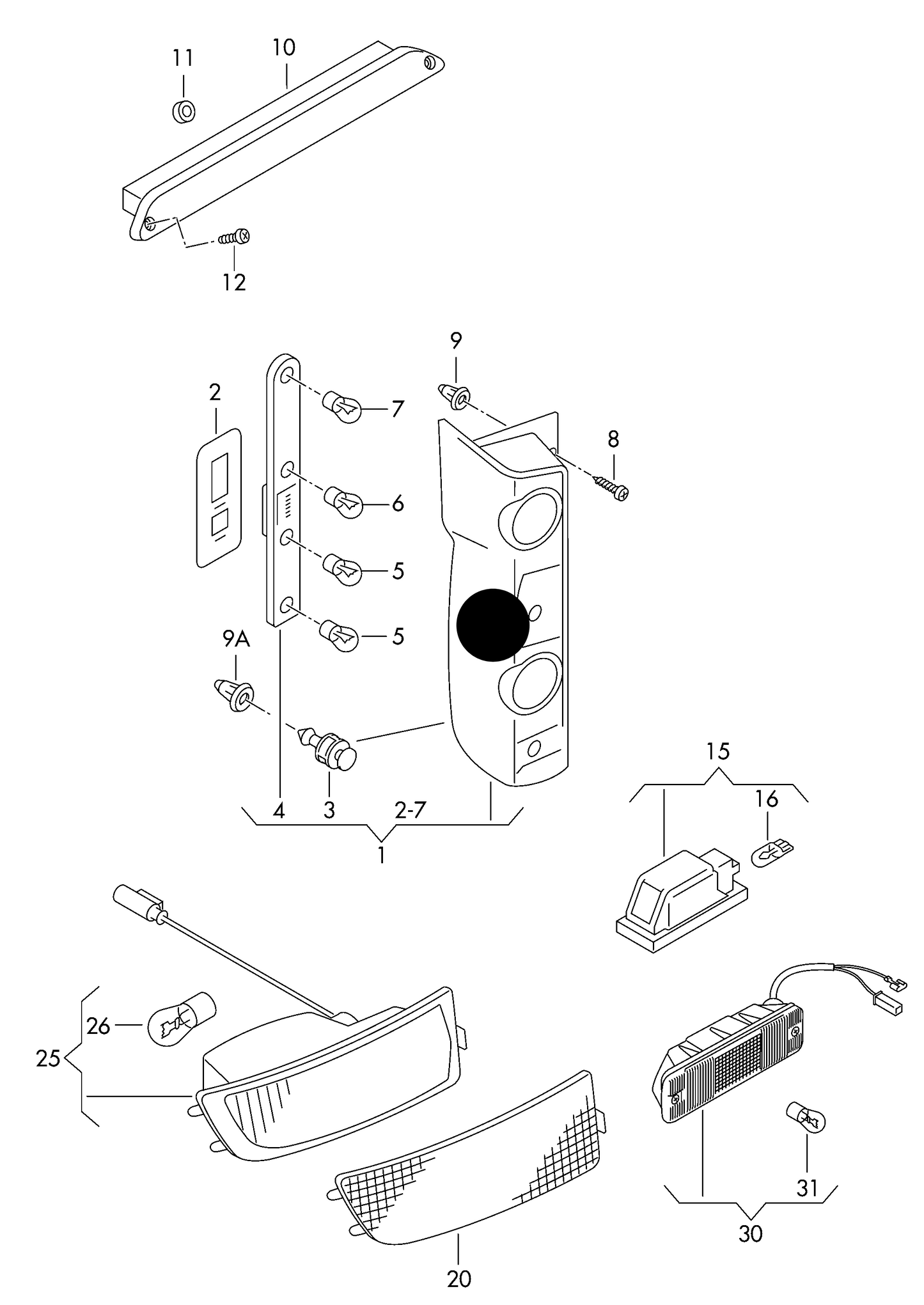 11
10
12
9
2
7
8
6
5
5
9A
4
3
2-7
1
15
16
26
25
20
31
30