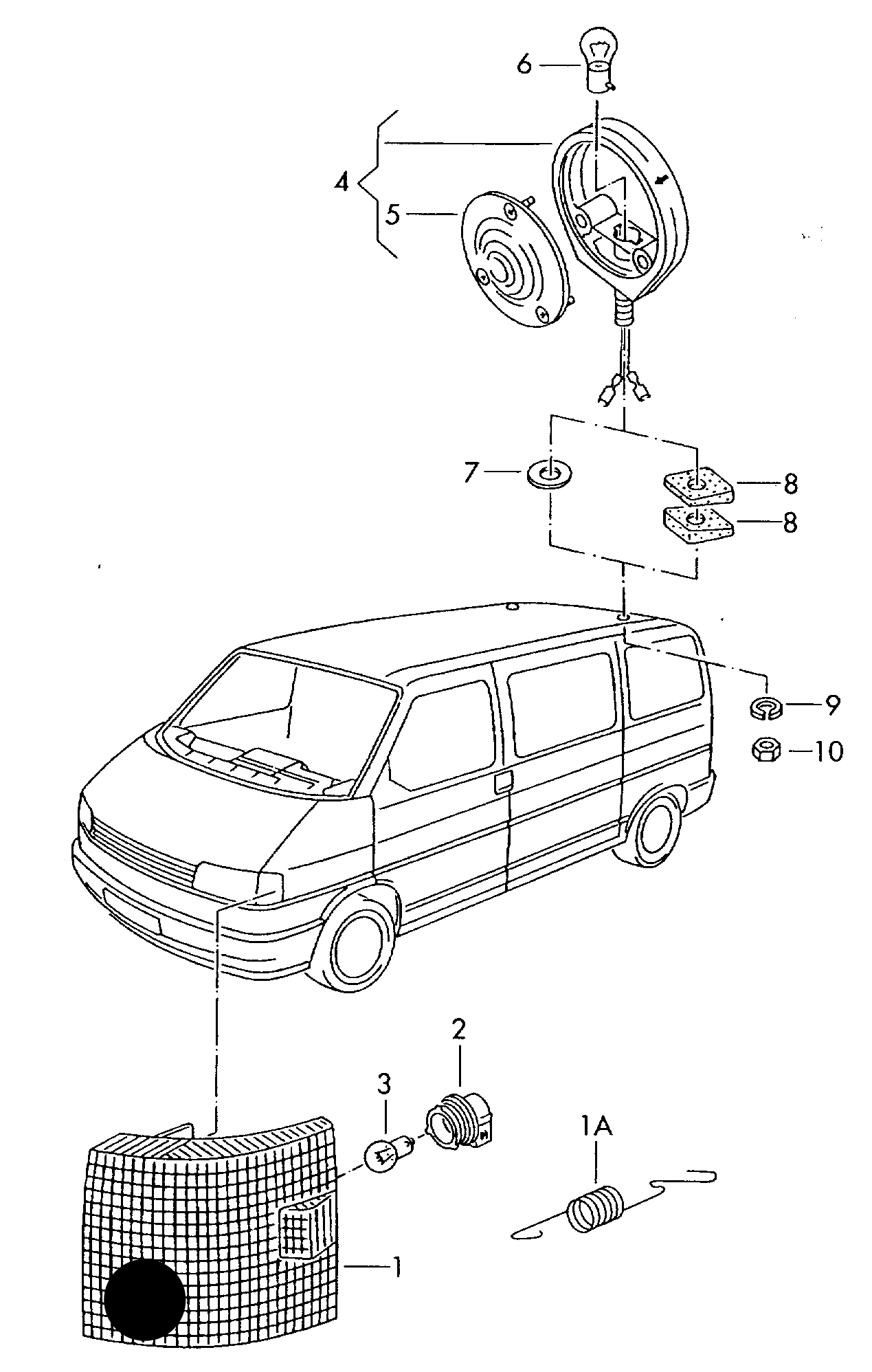 6
4
5
7
8
8
9
10
2
3
1A
1