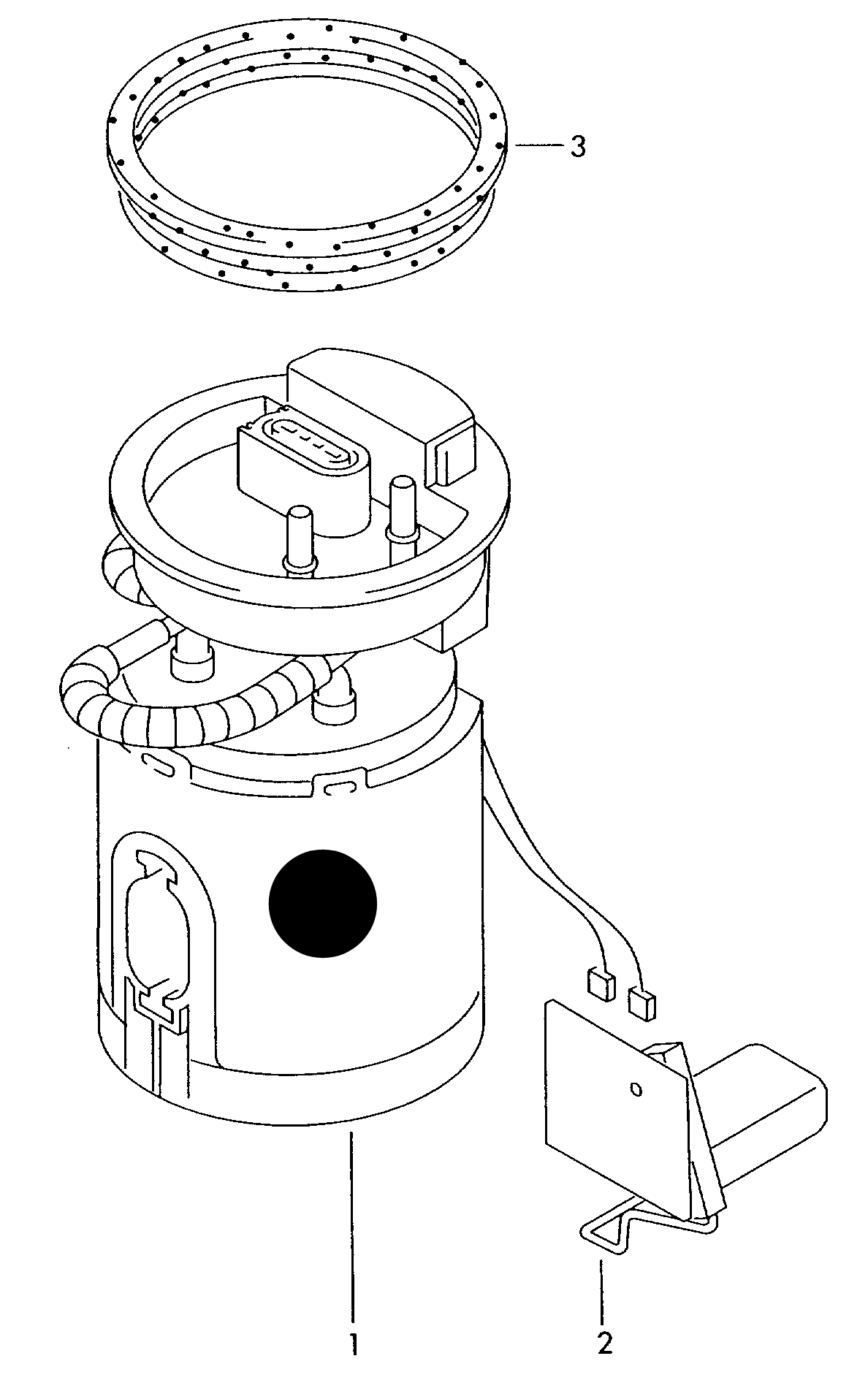 3

1

2