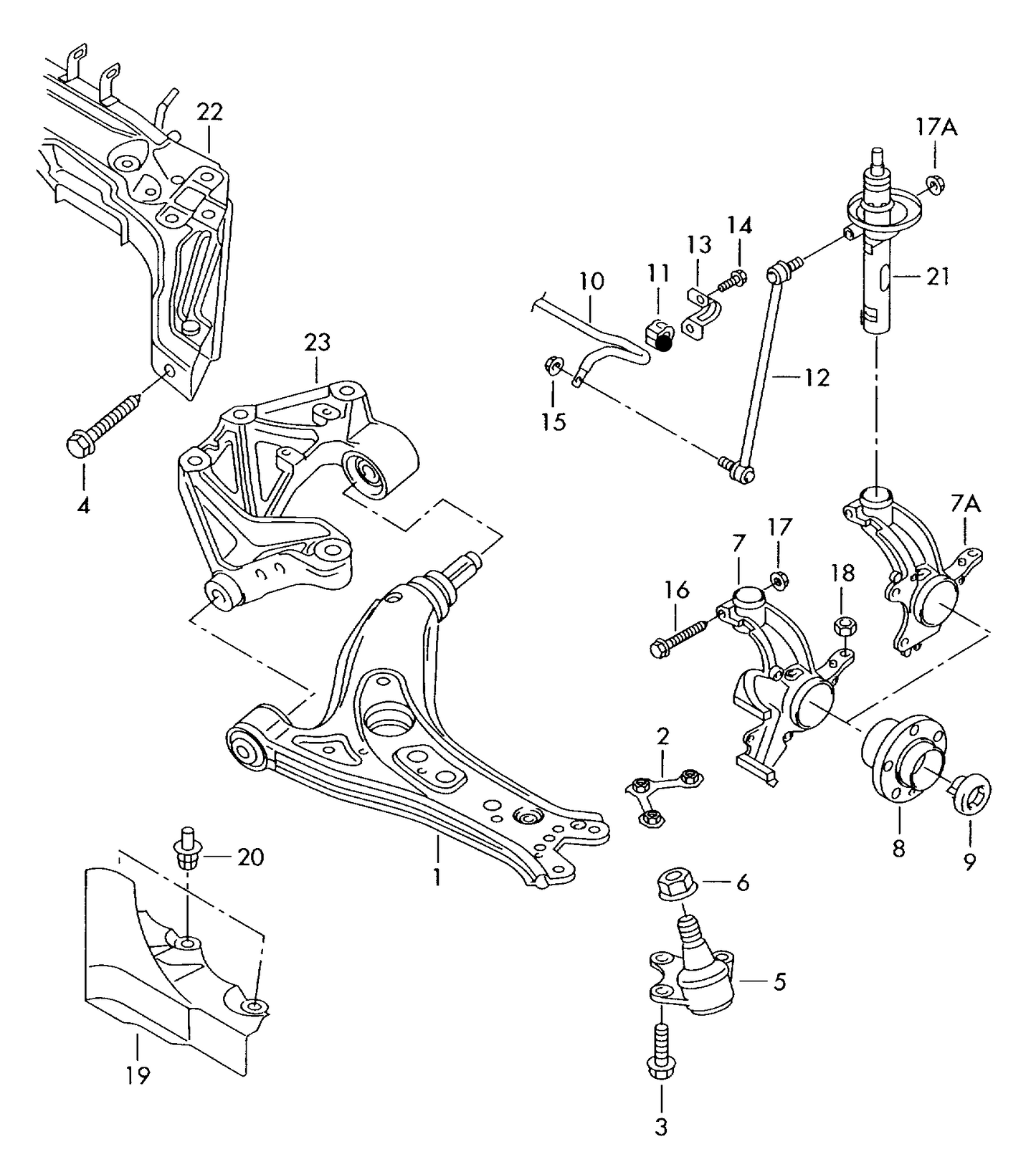 22
17A
14
13
11
10
21
23
12
15
4
7A
17
7
18
16
2
8
9
20
1
6
5
19
3