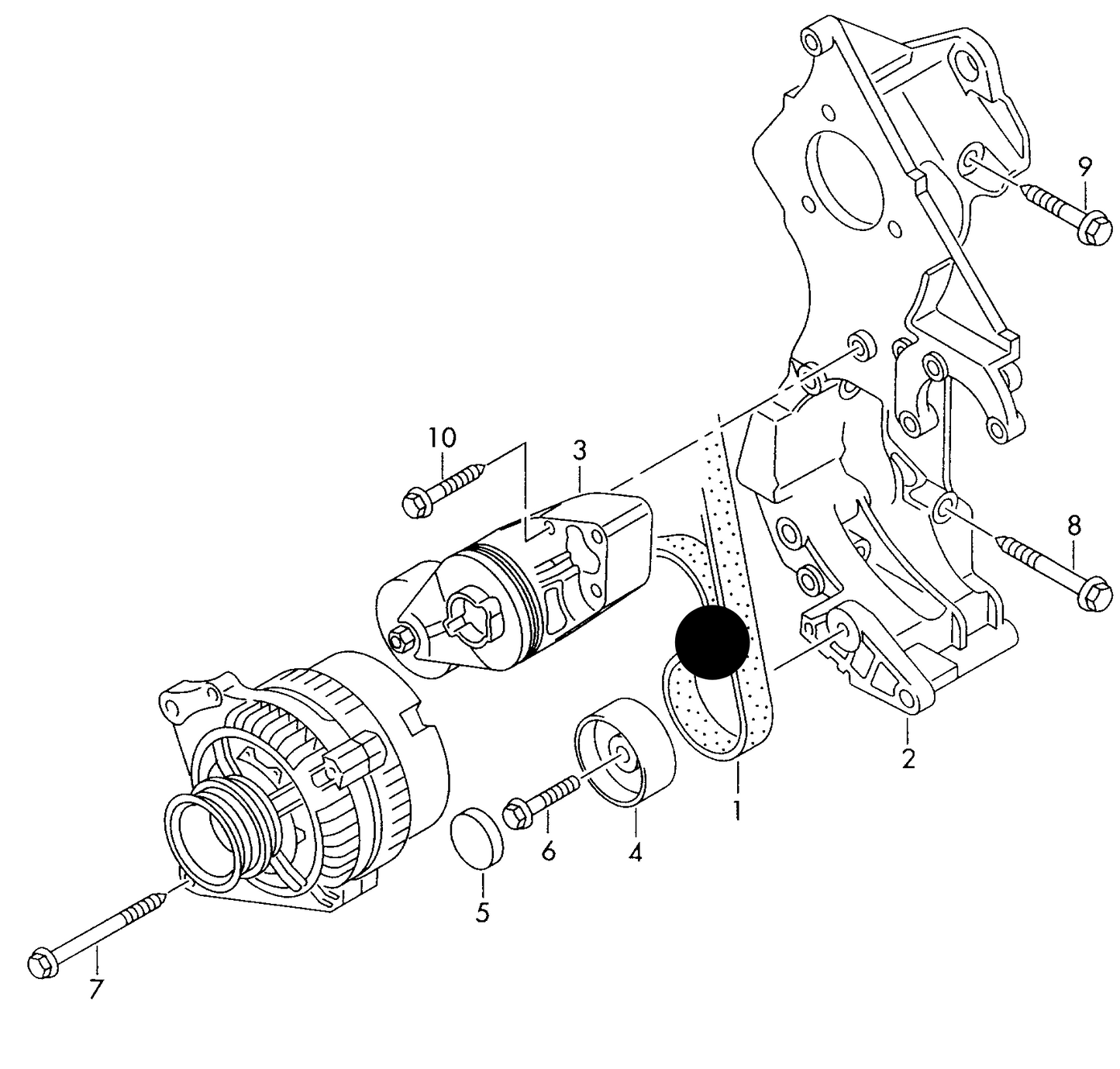 9
10
3
8
2
1
4
6
5
7