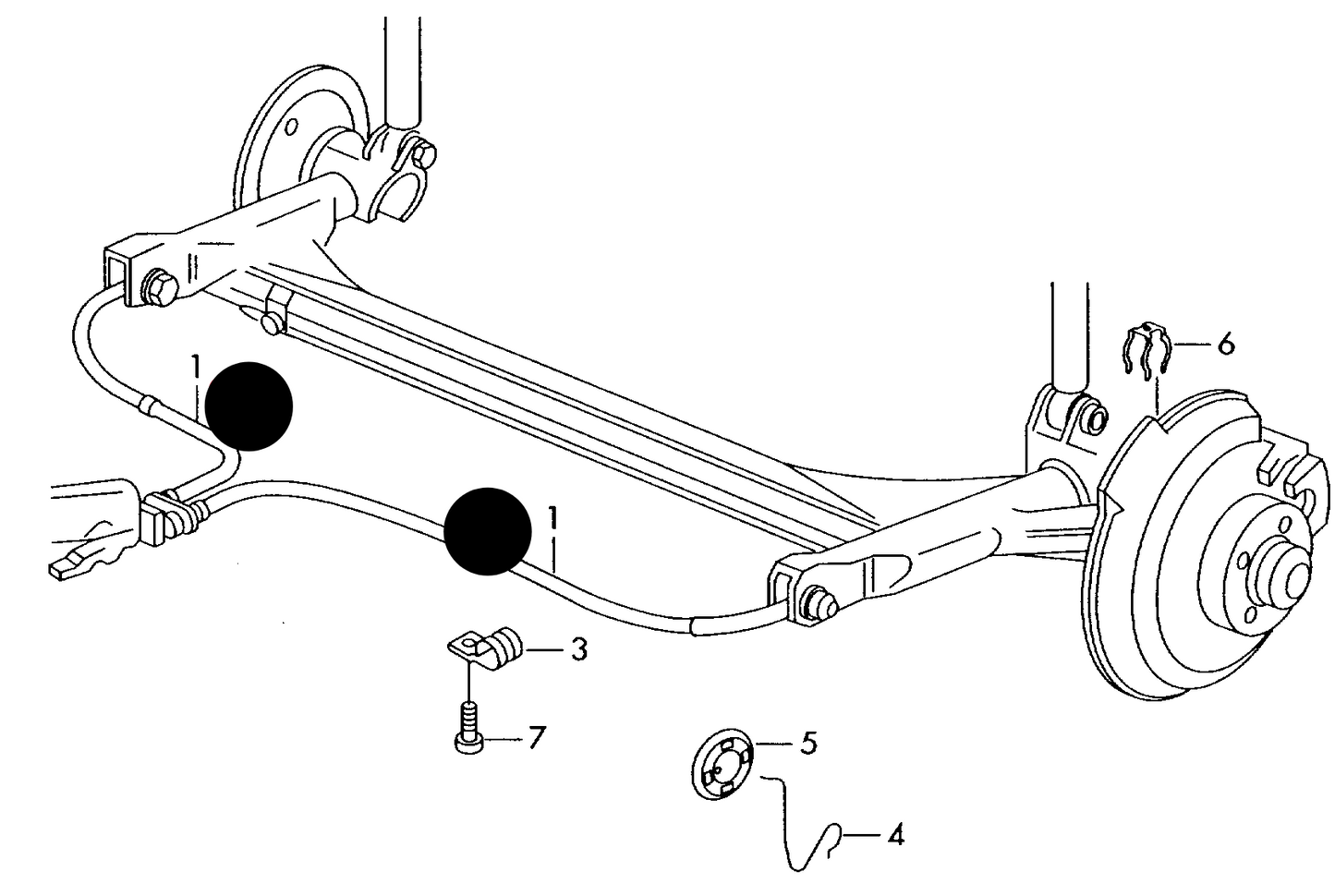 6
1
1
3
7
5
4