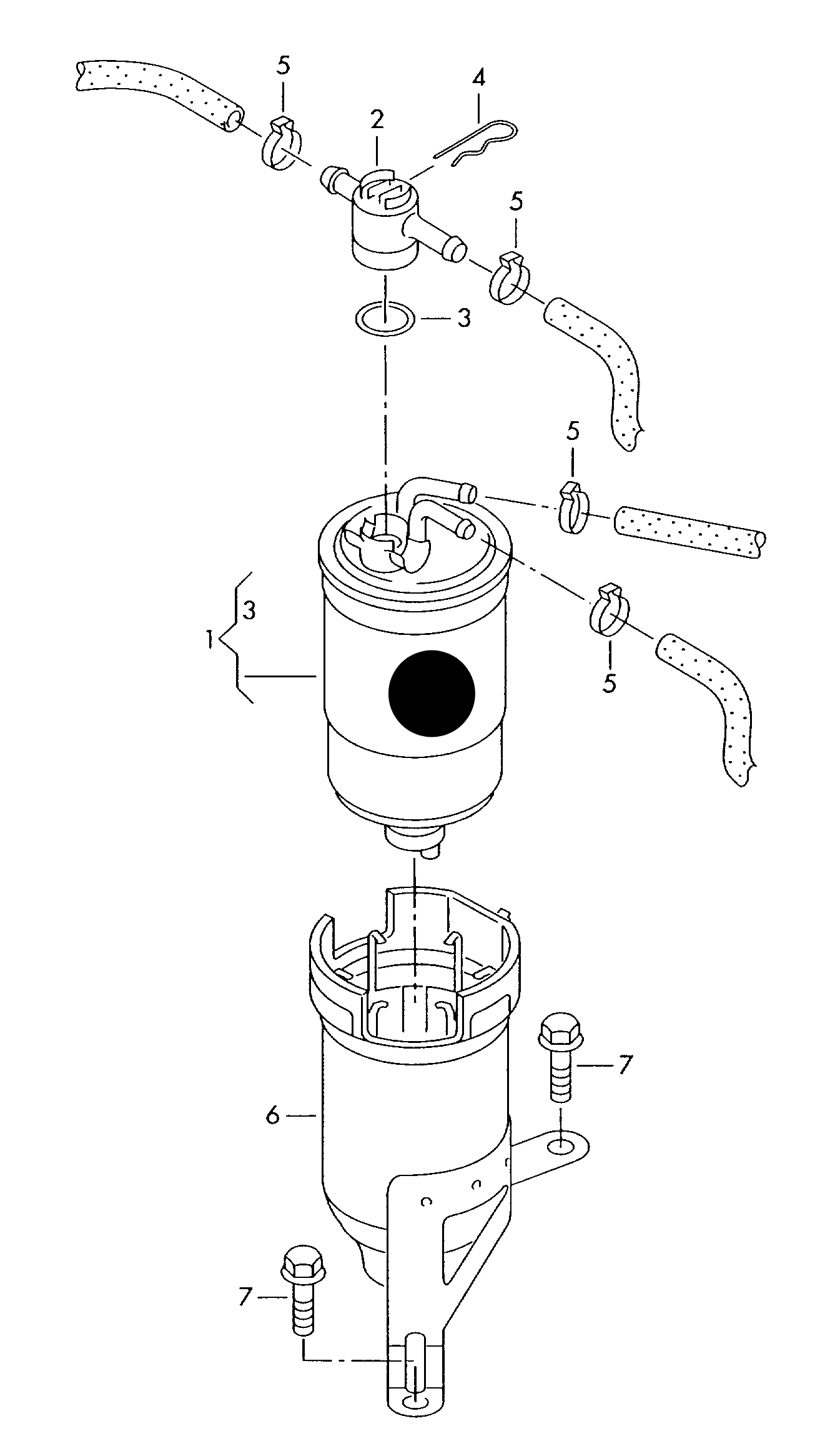 5
4
2
5
3
5
3
1
5
7
6
7