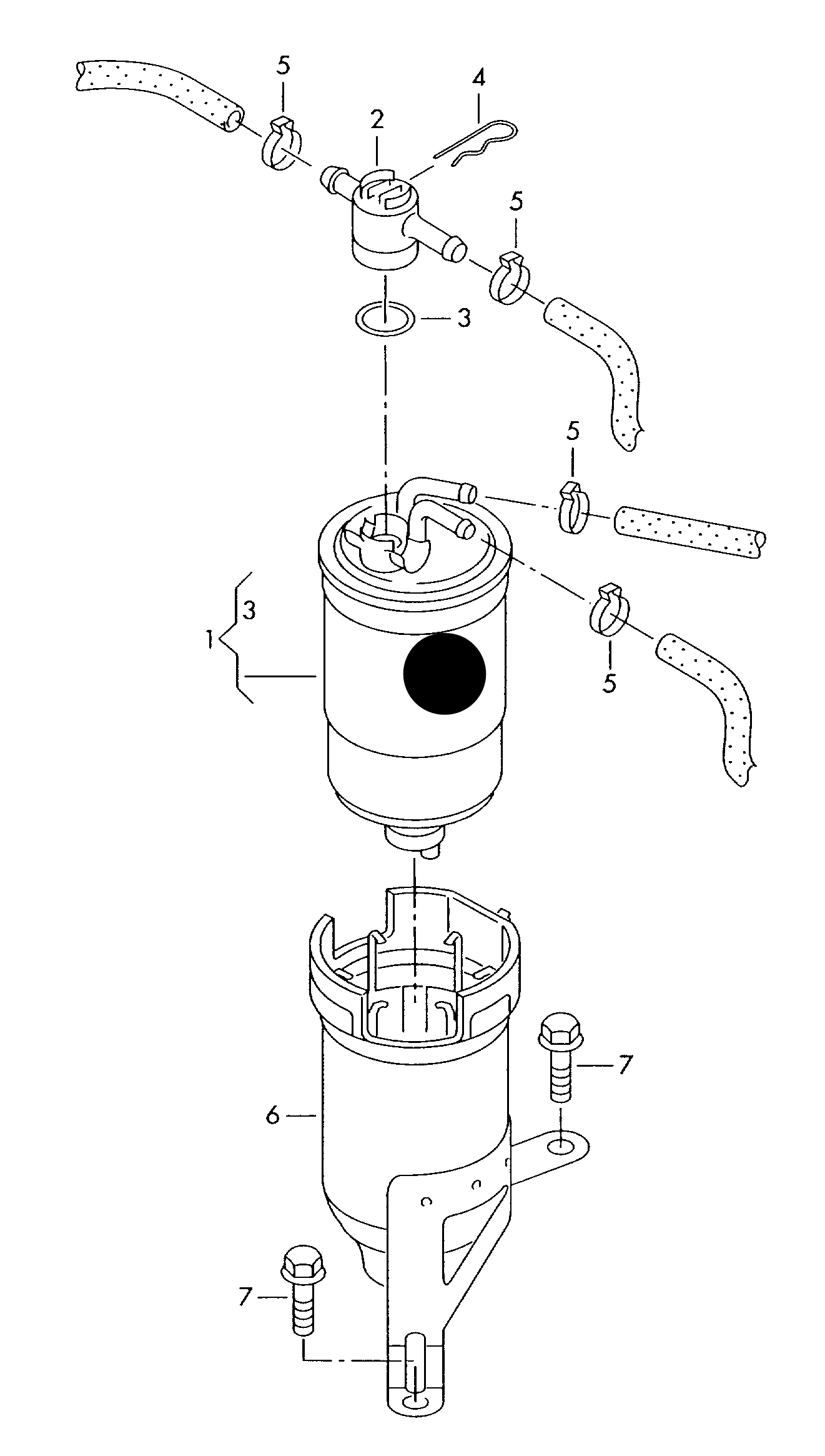 5
4
2
5
3
5
3
1
5
7
6
7