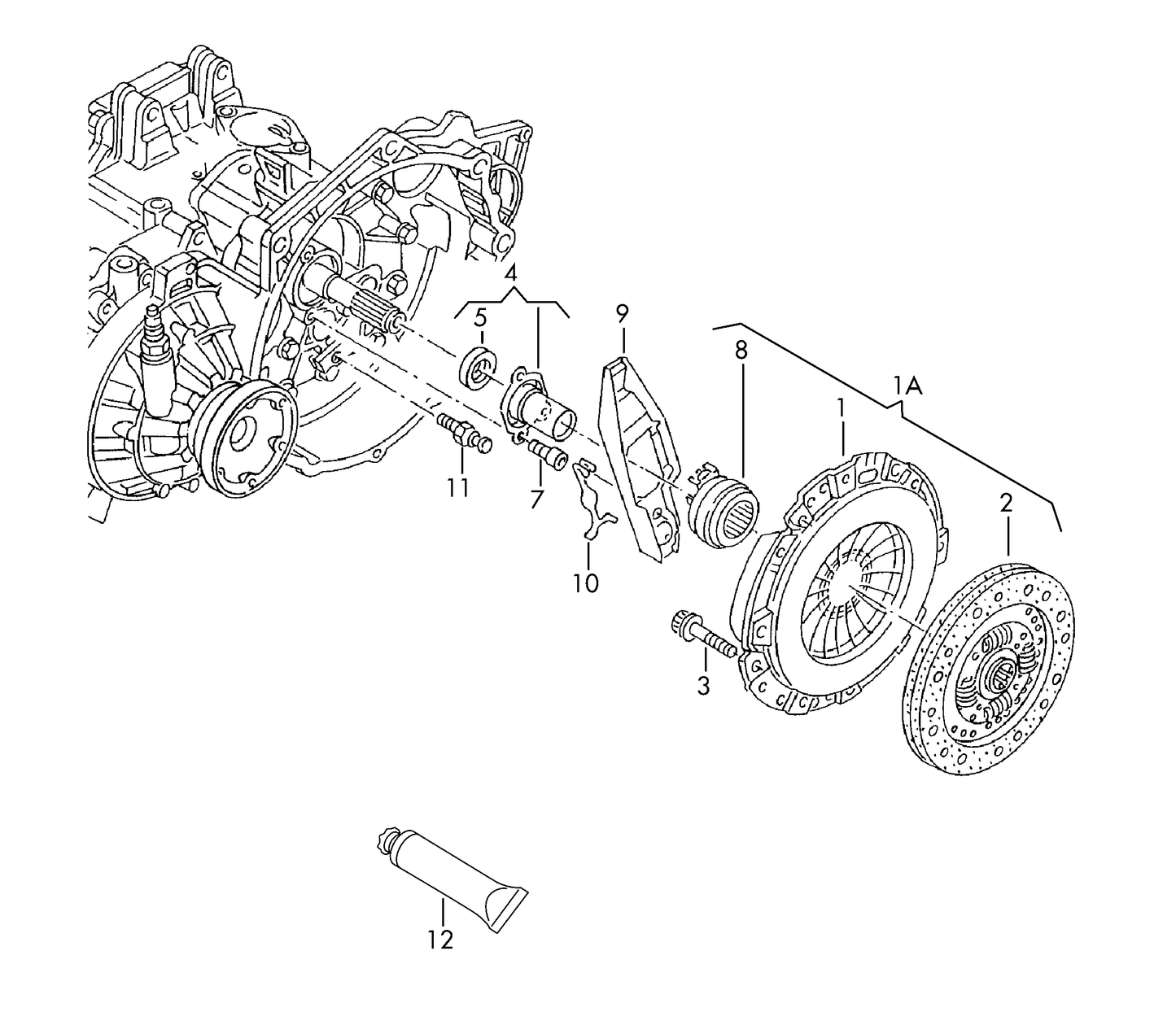 4
5
9
8
1A
1
2
11
7
10
3
12