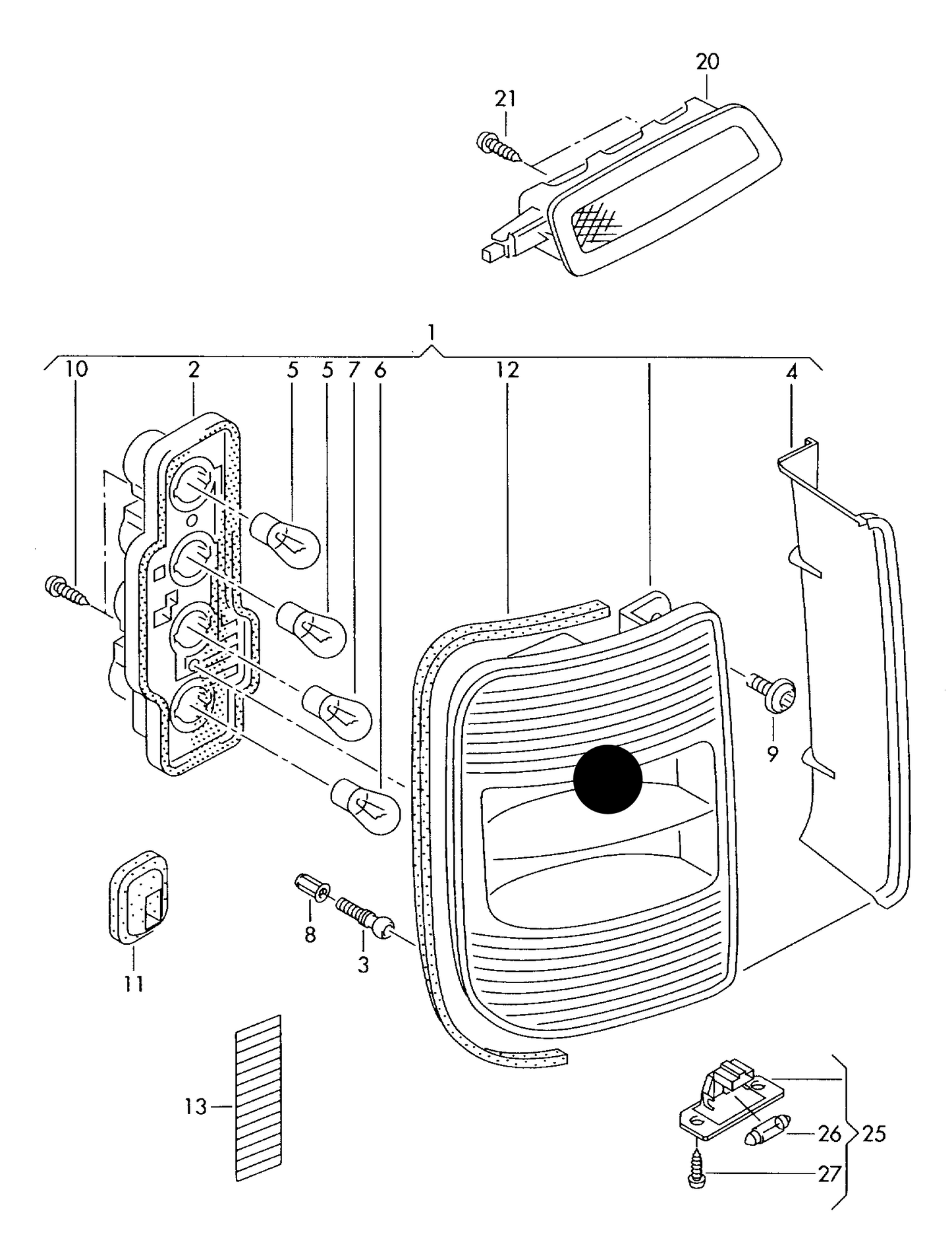 20
21
1
10
2
5
5
7
6
12
4
9
8
3
11
13
26
25
27