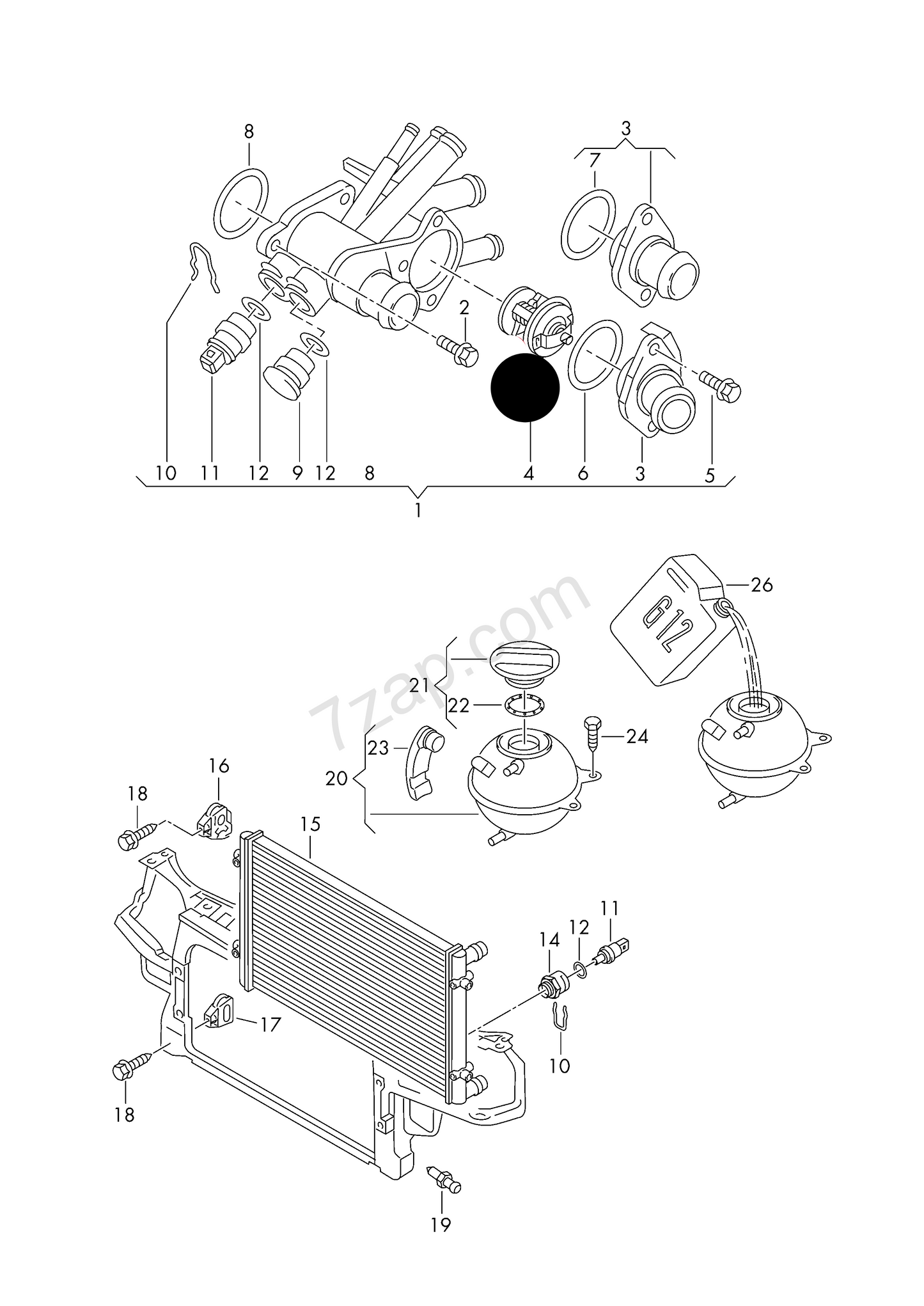 8
3
7
2
10 11 12 9 12 8 4 6 3 5
1
26
G12
7zap.com
21
22
23
24
20
16
18
15
11
12
14
17
10
18
19