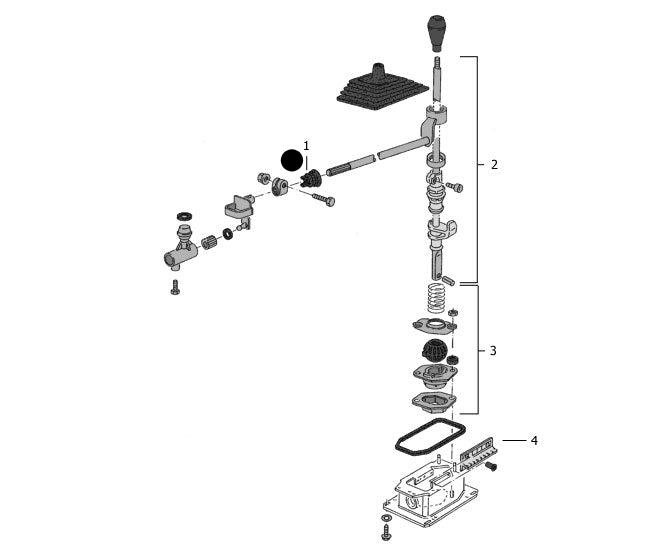 1
2
3
4