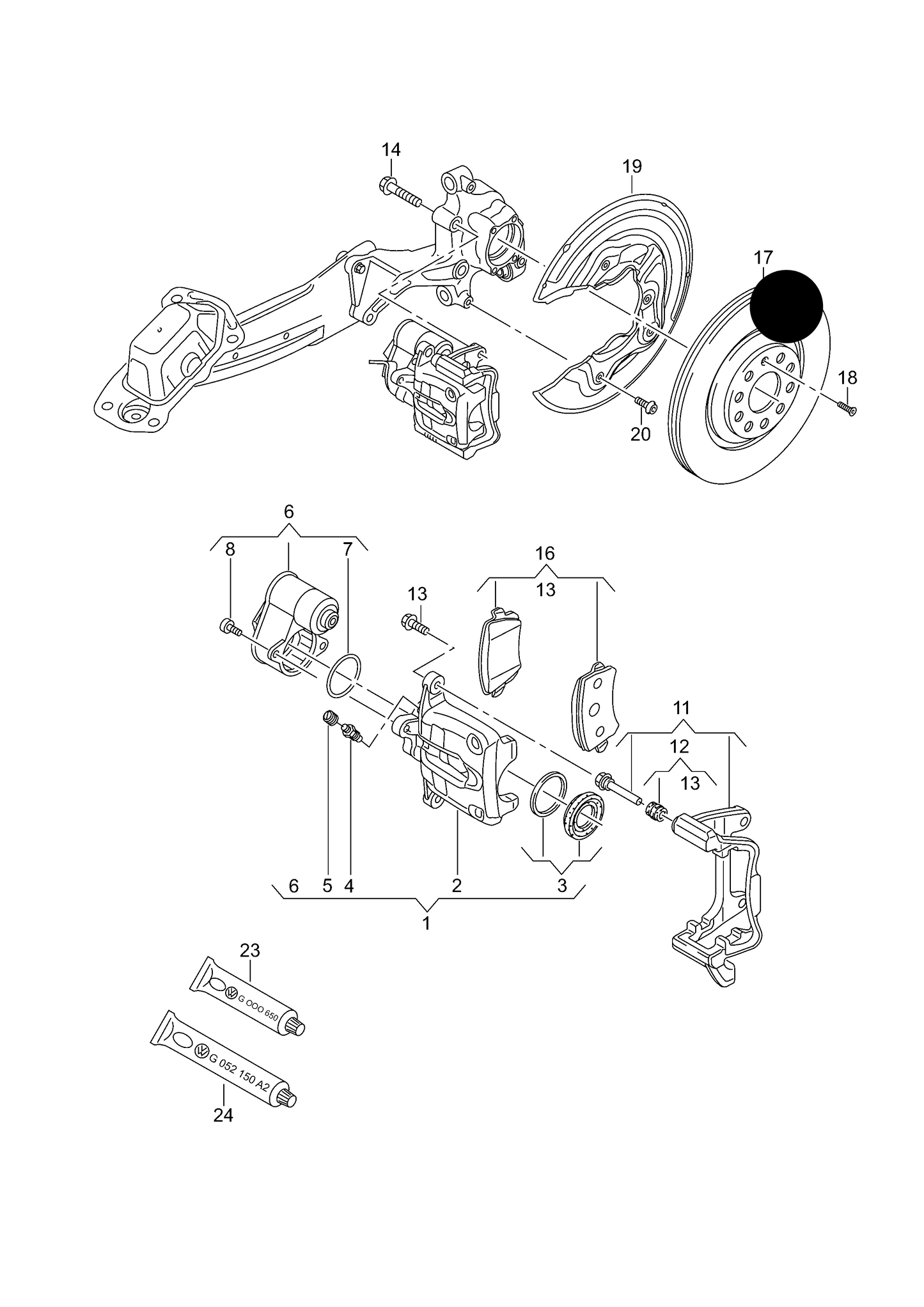 14
19
17
18
20
6
8
7
16
13
13
11
12
13
6
5
4
2
3
1
23
G 000 650
G 052 150 A2
24