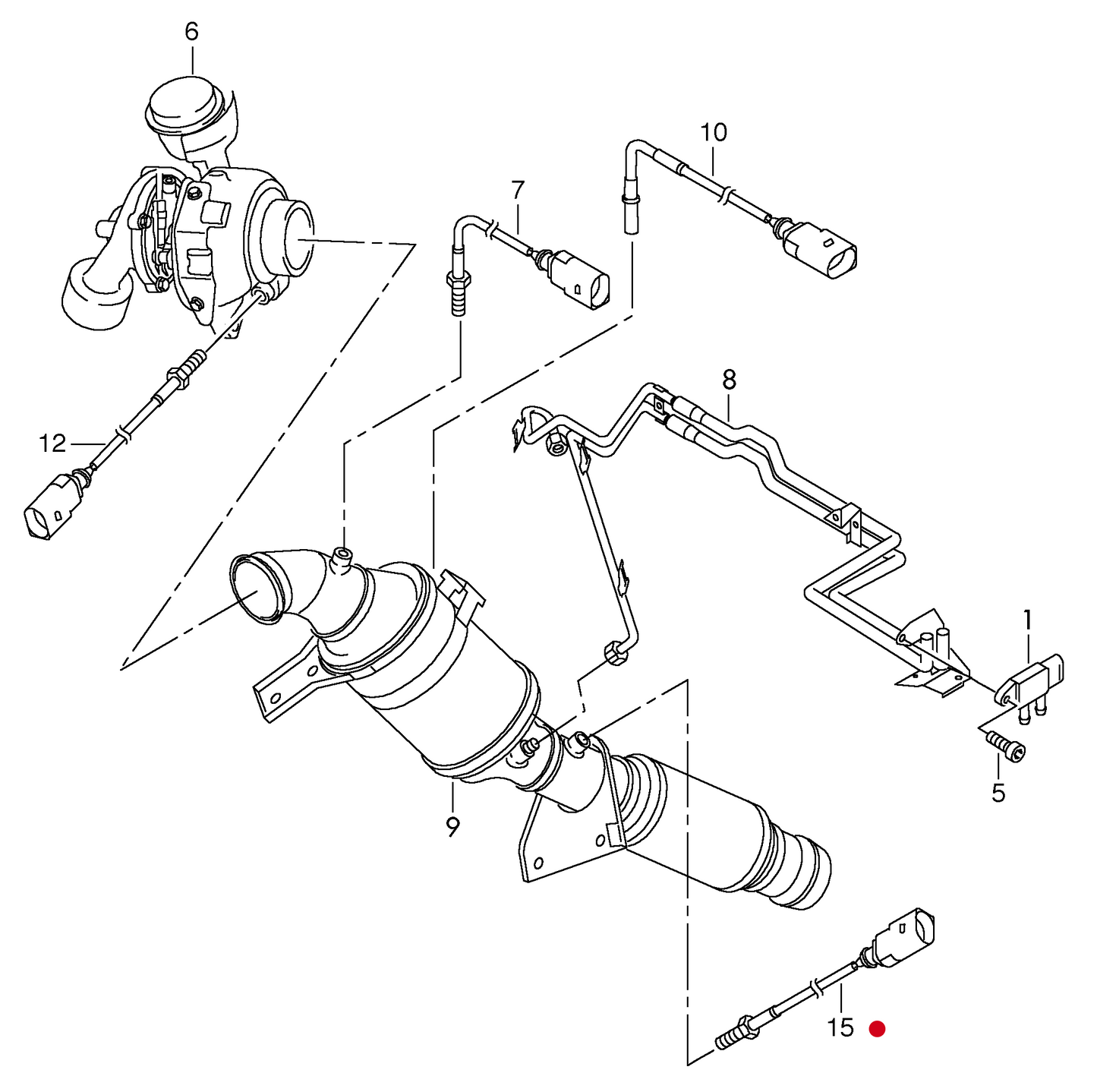 6
10
7
8
12
1
5
9
15