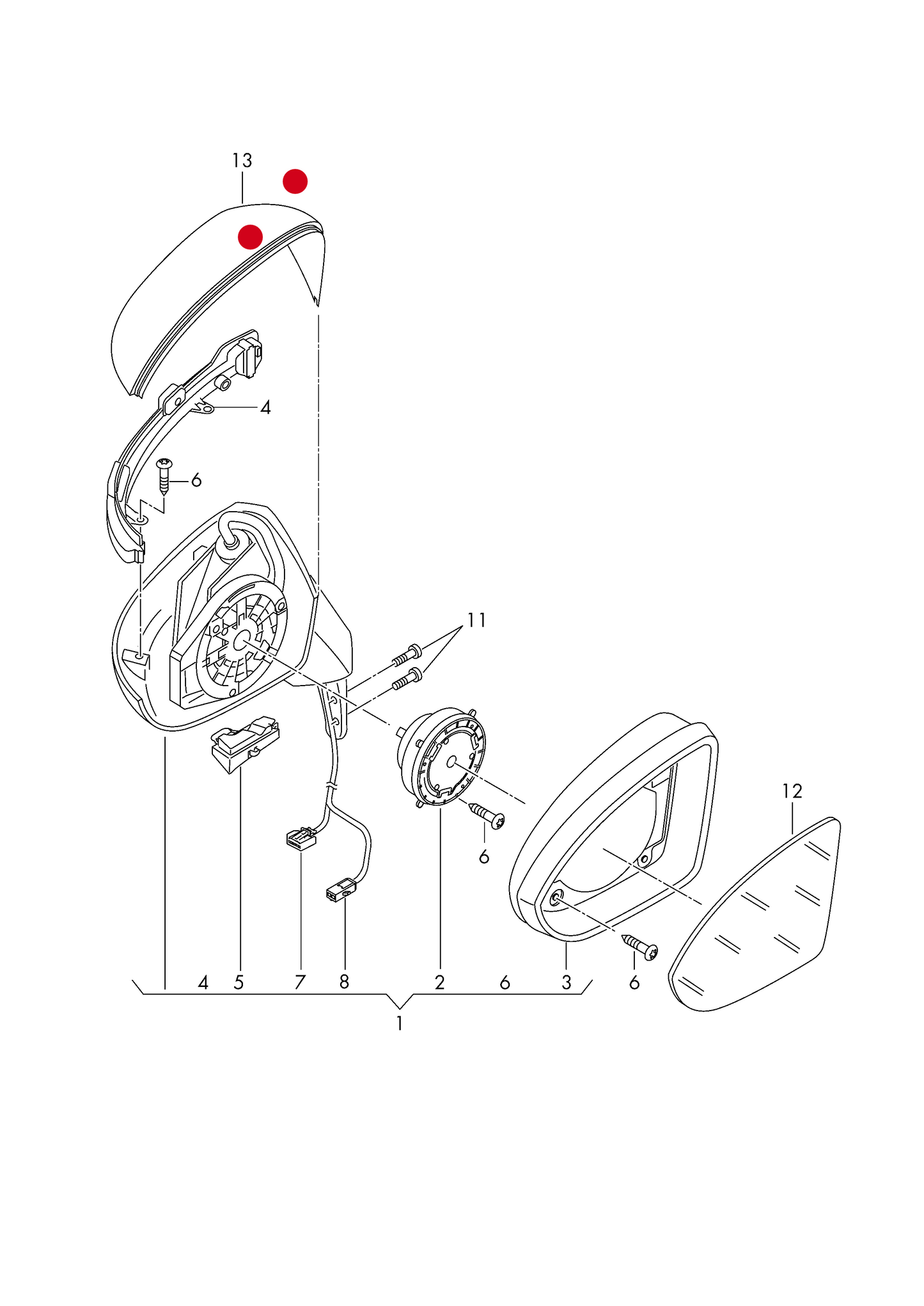 13
4
6
11
12
6
4 5 7 8 2 6 3
6
1