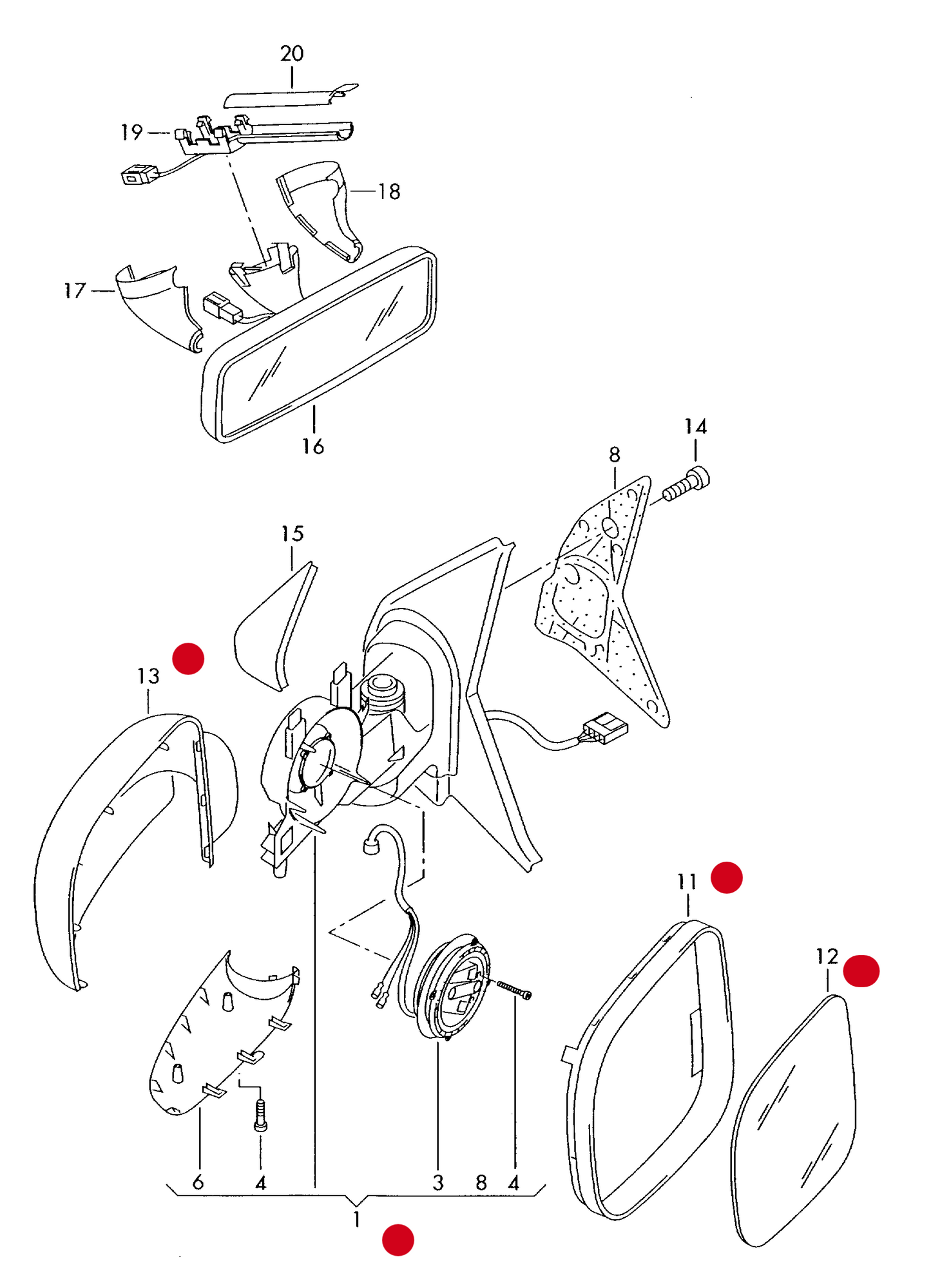 20
19
18
17
16
14
8
15
13
11
12
6
4
3
8
4
1