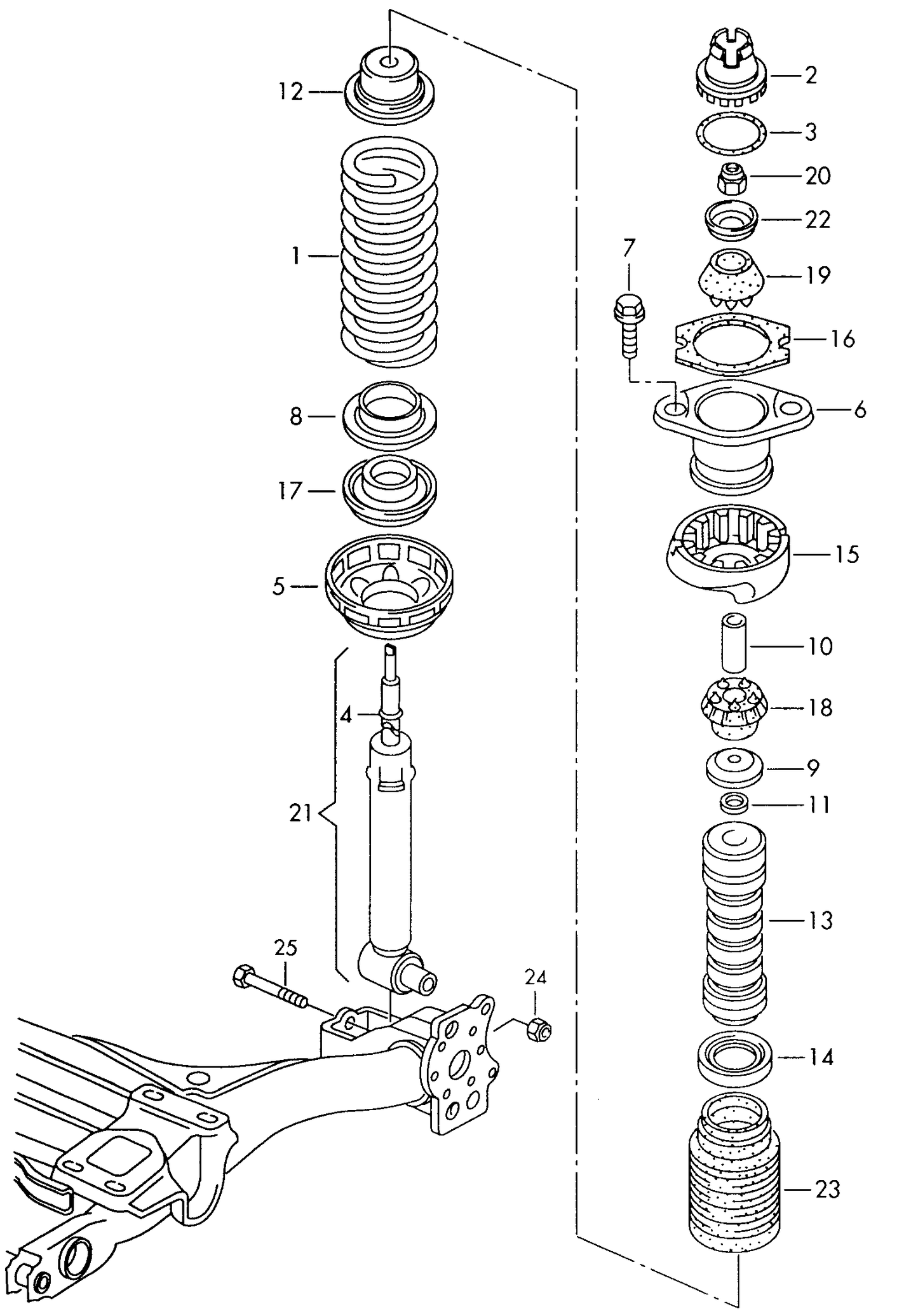 12
1
8
17
5
4
21
25
24
2
3
20
22
7
19
16
6
15
10
18
9
11
13
14
23