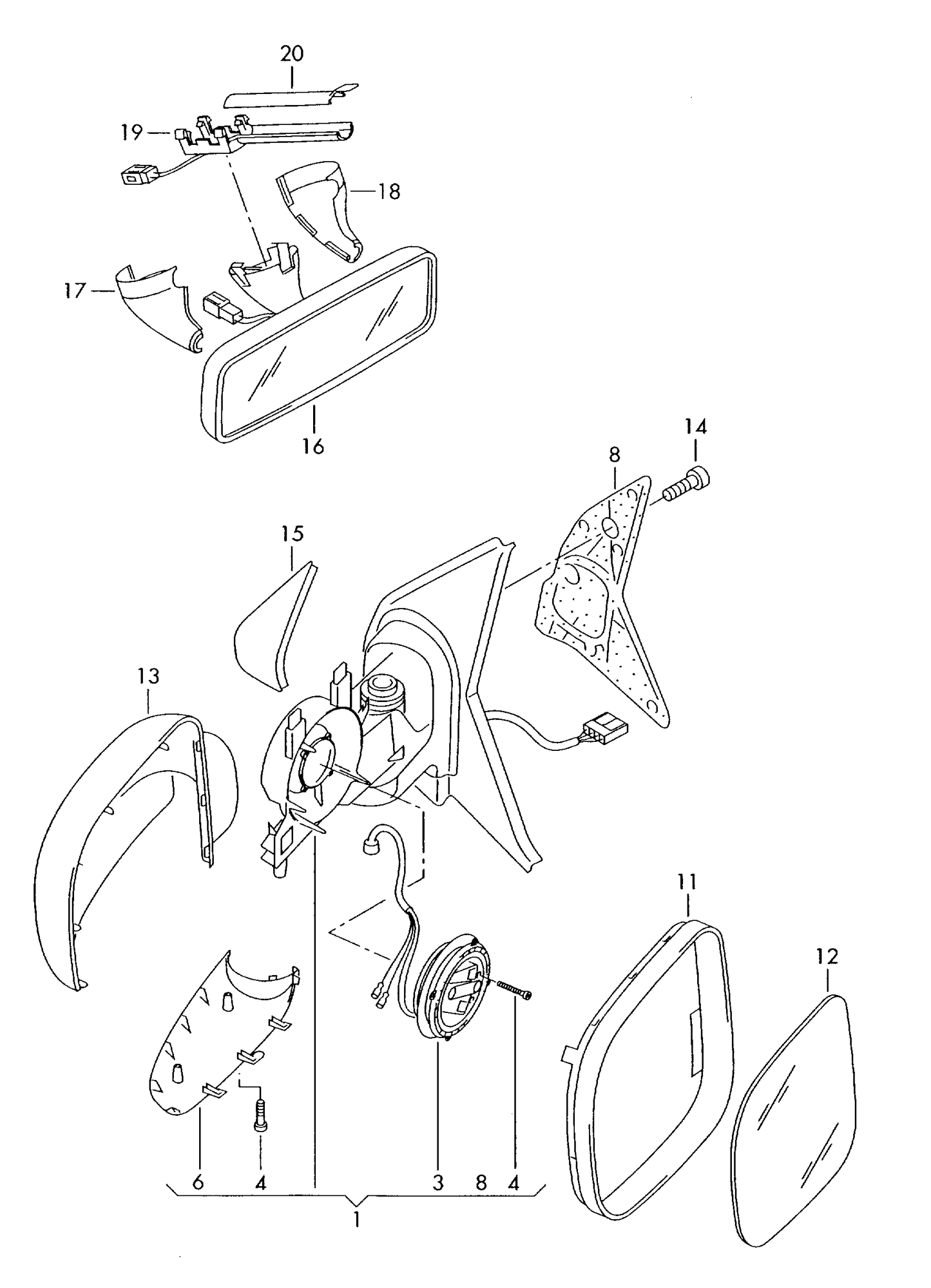 20
19
18
17
16
14
8
15
13
11
12
6
4
3
8
4
1