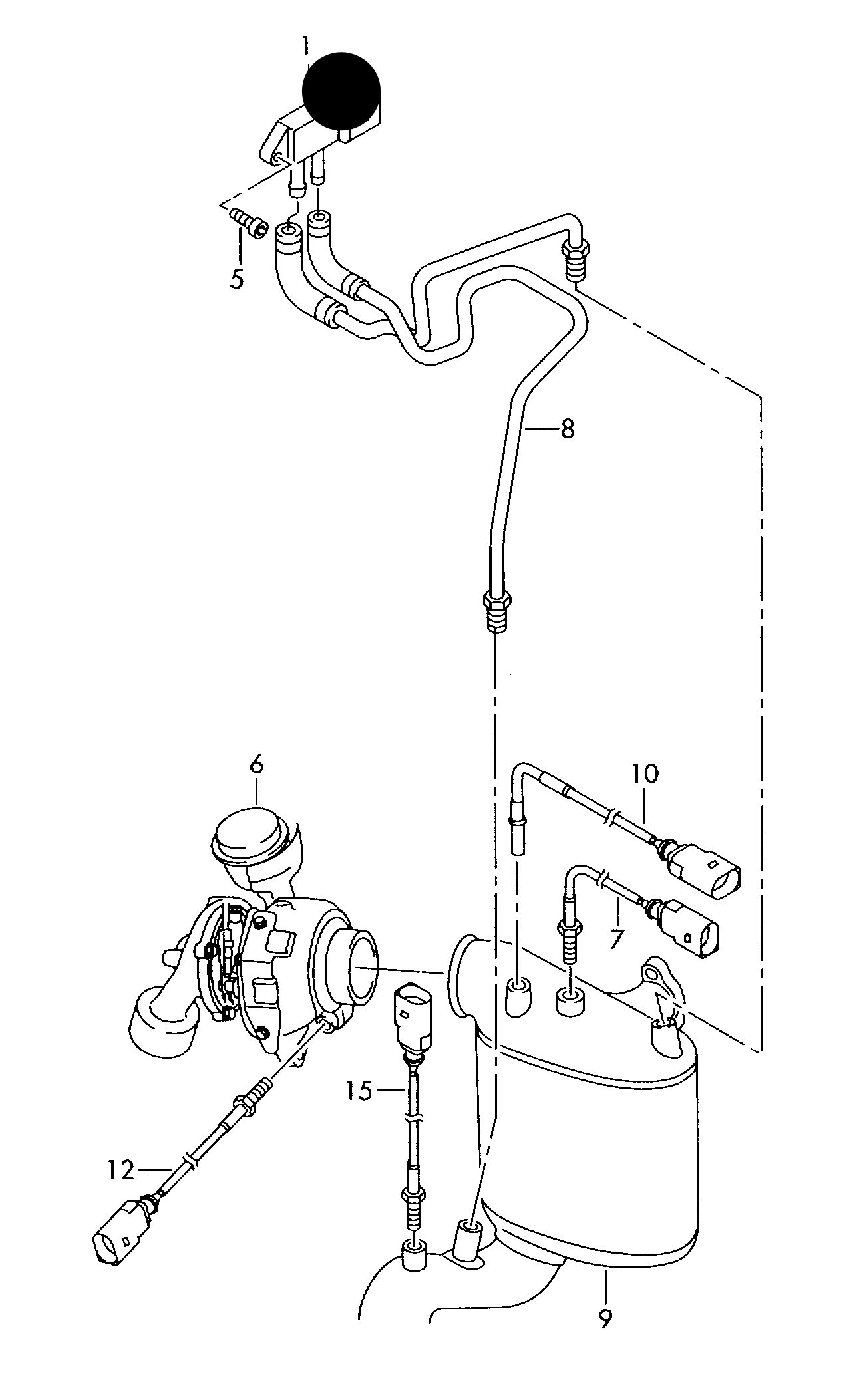 1
5
8
6
10
7
15
12
9