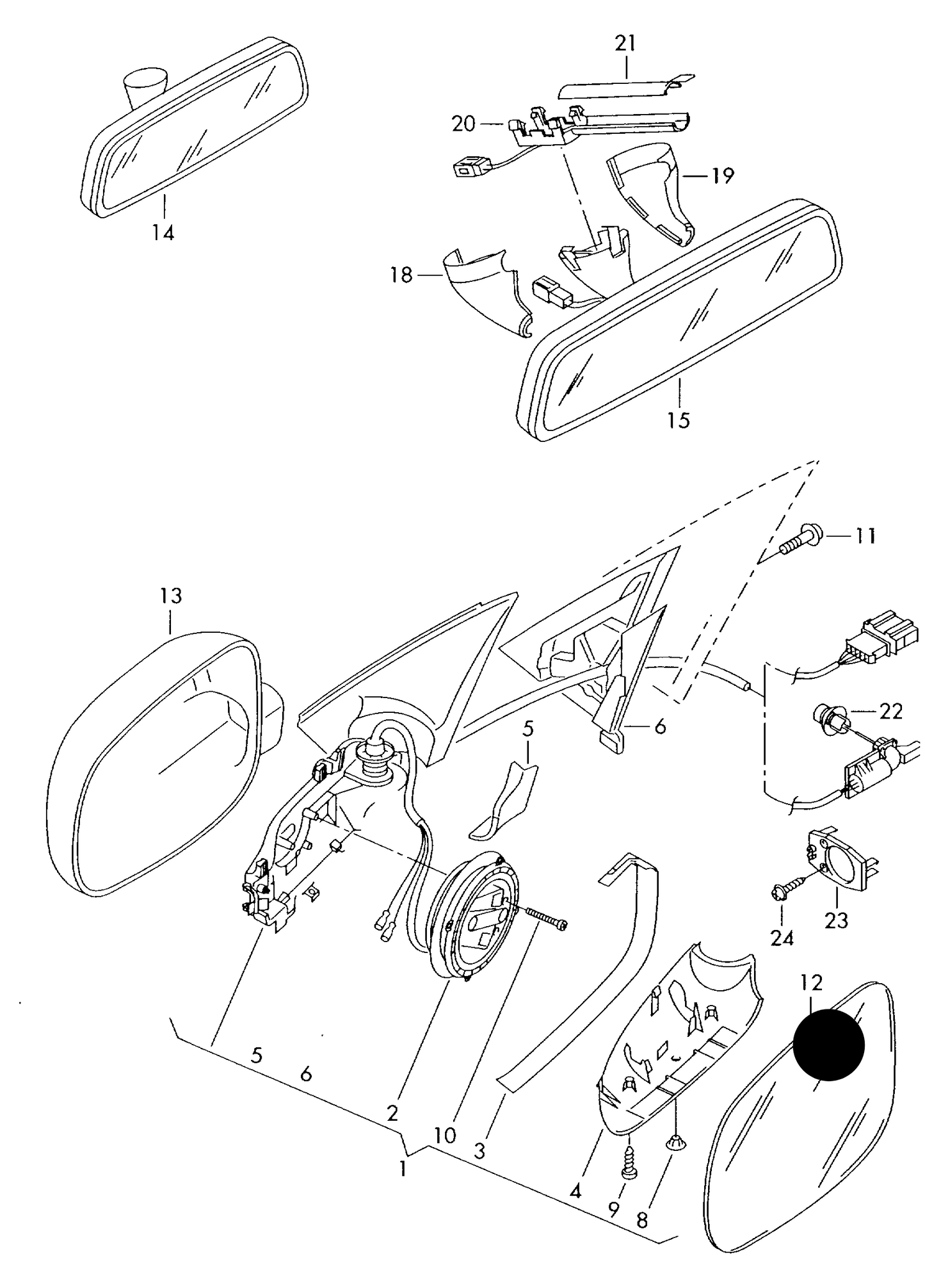 21
20
19
14
18
15
11
13
22
5
6
23
24
12
5
6
2
10
3
1
4
9
8